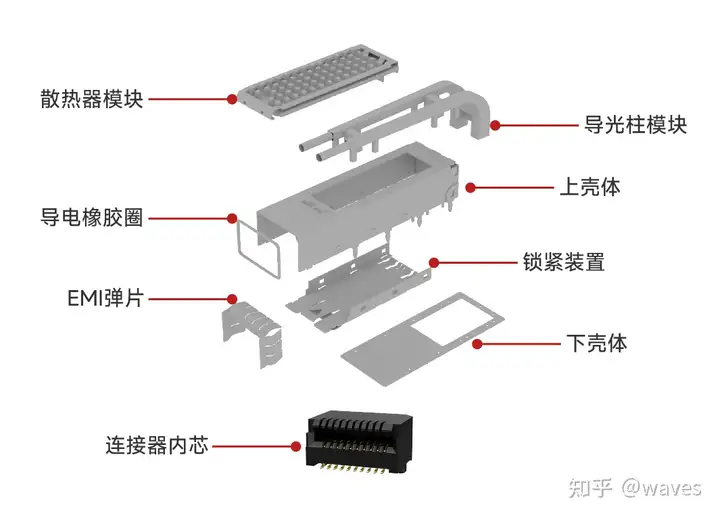 散热器模块

导光柱模块

上壳体

导电橡胶圈

锁紧装置

EMI弹片

下壳体

连接器内芯

知乎 @waves