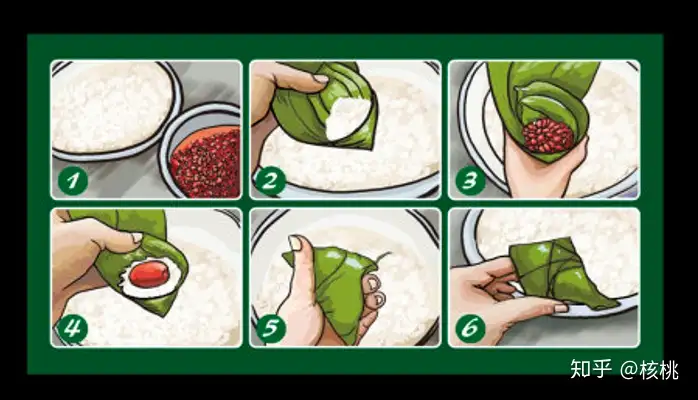 1

2

3

4

5

6

知乎 @核桃