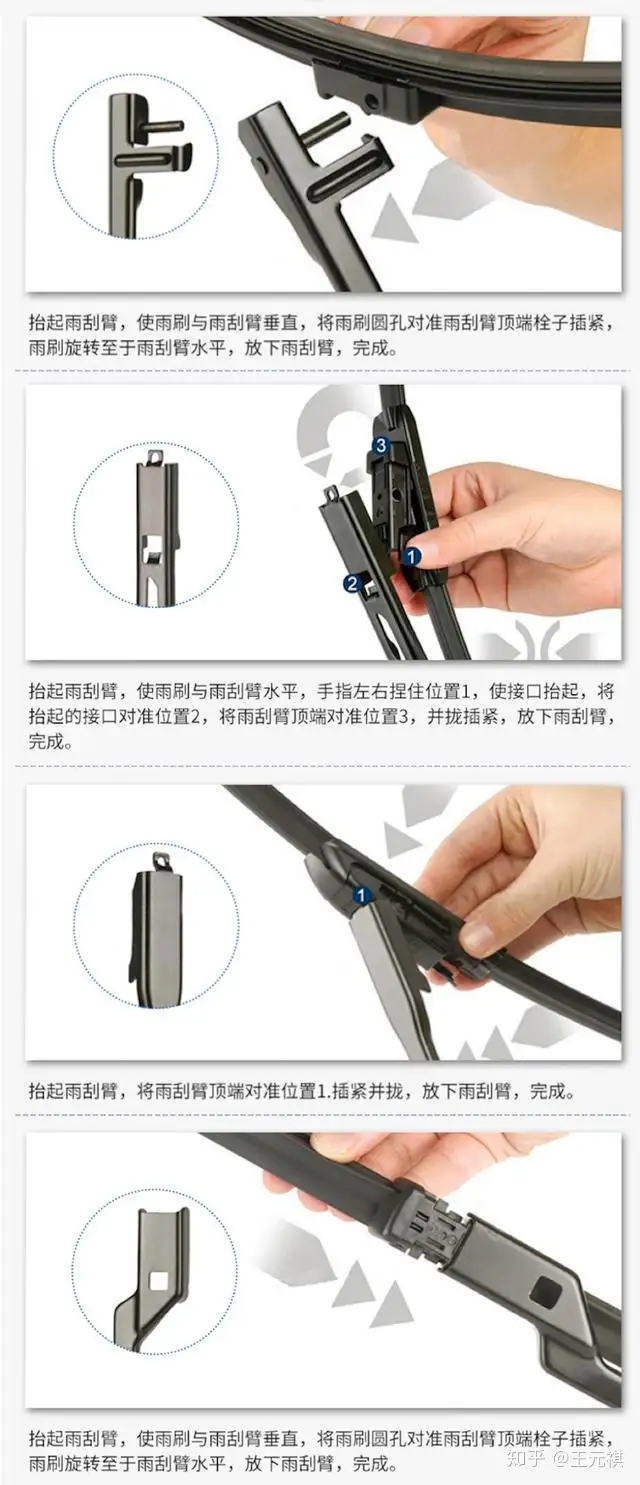 抬起雨刮臂，使雨刷与雨刮臂垂直，将雨刷圆孔对准雨刮臂顶端栓子插紧，雨刷旋转至于雨刮臂水平，放下雨刮臂，完成。

3

1

2

抬起雨刮臂，使雨刷与雨刮臂水平，手指左右捏住位置1，使接口抬起，将抬起的接口对准位置2，将雨刮臂顶端对准位置3，并拢插紧，放下雨刮臂，完成。

1

抬起雨刮臂，将雨刮臂顶端对准位置1.插紧并拢，放下雨刮臂，完成。

抬起雨刮臂，使雨刷与雨刮臂垂直，将雨刷圆孔对准雨刮臂顶端栓子插紧，雨刷旋转至于雨刮臂水平，放下雨刮臂，完成。

知乎 @王元祺