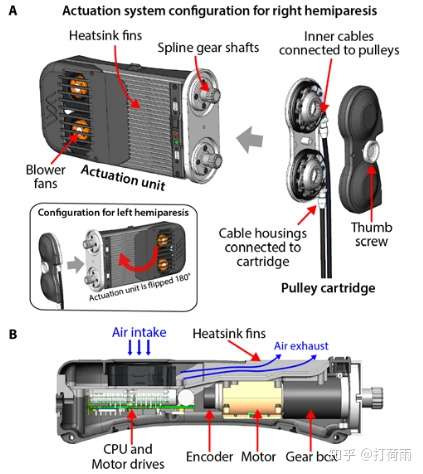 A Actuation system configuration for right hemiparesis

Heatsink fins

Spline gear shafts

Inner cables connected to pulleys

Blower fans

Actuation unit

Configuration for left hemiparesis

Actuation unit is flipped 180°

Cable housings connected to cartridge

Thumb screw

Pulley cartridge

B

Air intake

Heatsink fins

Air exhaust

CPU and Motor drives

Encoder

Motor

Gear box

知乎 @打荷雨