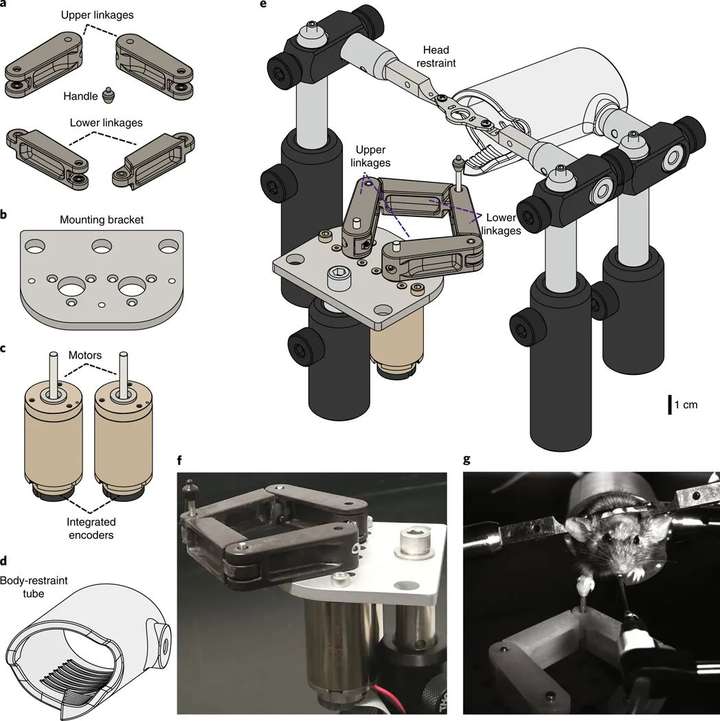 a
Upper linkages
Handle
Lower linkages

b
Mounting bracket

c
Motors
Integrated encoders

d
Body-restraint tube

e
Head restraint
Upper linkages
Lower linkages
1 cm

f

g