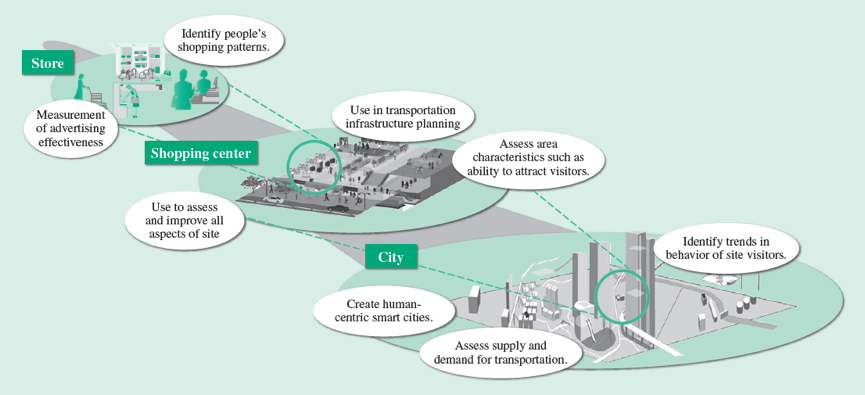 Store

Identify people's shopping patterns.

Measurement of advertising effectiveness

Shopping center

Use in transportation infrastructure planning

Assess area characteristics such as ability to attract visitors.

Use to assess and improve all aspects of site

City

Identify trends in behavior of site visitors.

Create human-centric smart cities.

Assess supply and demand for transportation.