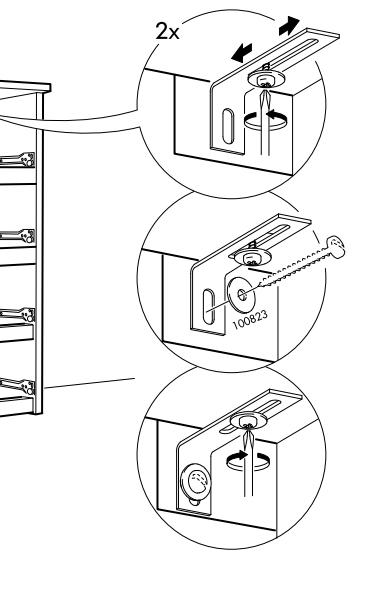 2x

100823