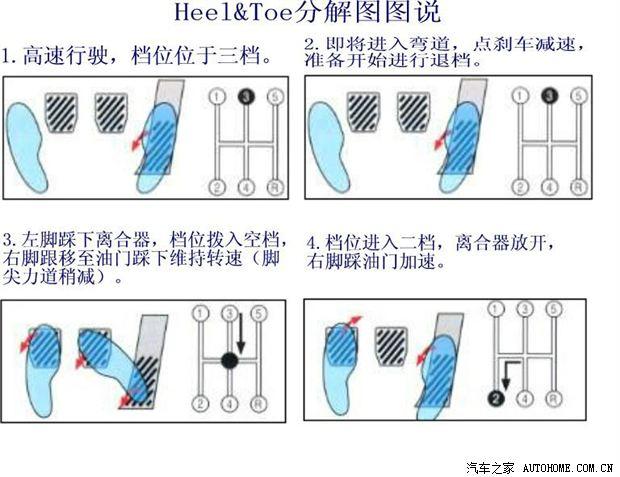 Heel&Toe分解图图说

1. 高速行驶，档位位于三档。

1 3 5
2 4 R

2. 即将进入弯道，点刹车减速，准备开始进行退档。

1 3 5
2 4 R

3. 左脚踩下离合器，档位拨入空档，右脚跟移至油门踩下维持转速（脚尖力道稍减）。

1 3 5
2 4 R

4. 档位进入二档，离合器放开，右脚踩油门加速。

1 3 5
2 4 R

汽车之家 AUTOHOME.COM.CN