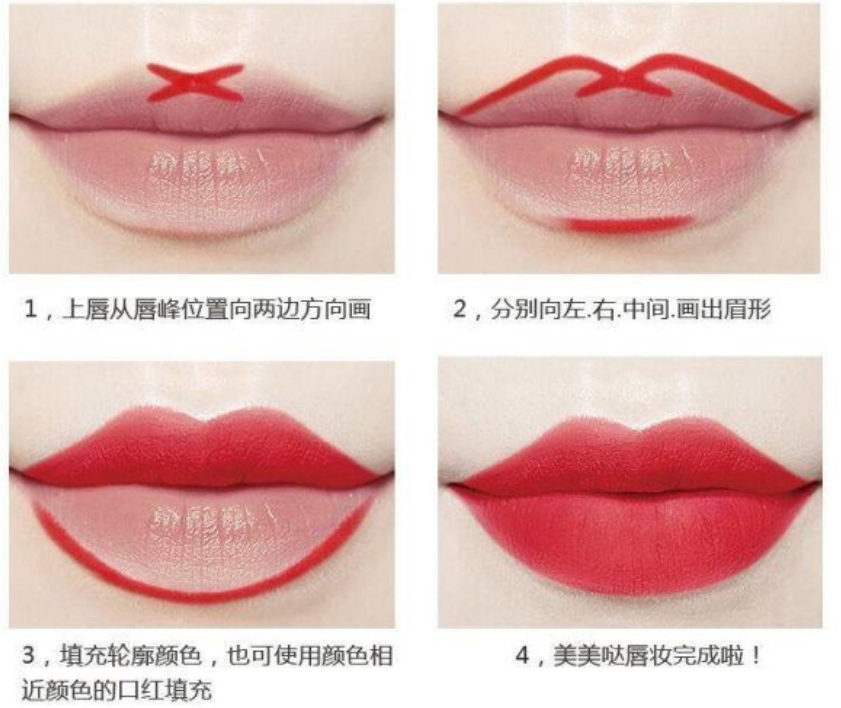 1，上唇从唇峰位置向两边方向画

2，分别向左.右.中间.画出眉形

3，填充轮廓颜色，也可使用颜色相近颜色的口红填充

4，美美哒唇妆完成啦！