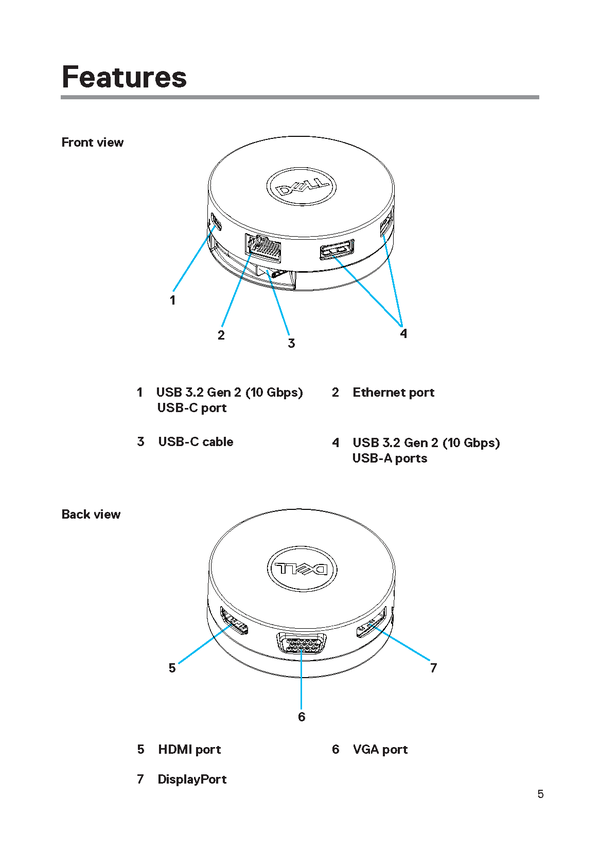 Features

Front view

DELL

1

2

3

4

1 USB 3.2 Gen 2 (10 Gbps) USB-C port

2 Ethernet port

3 USB-C cable

4 USB 3.2 Gen 2 (10 Gbps) USB-A ports

Back view

DELL

5

6

7

5 HDMI port

6 VGA port

7 DisplayPort

5