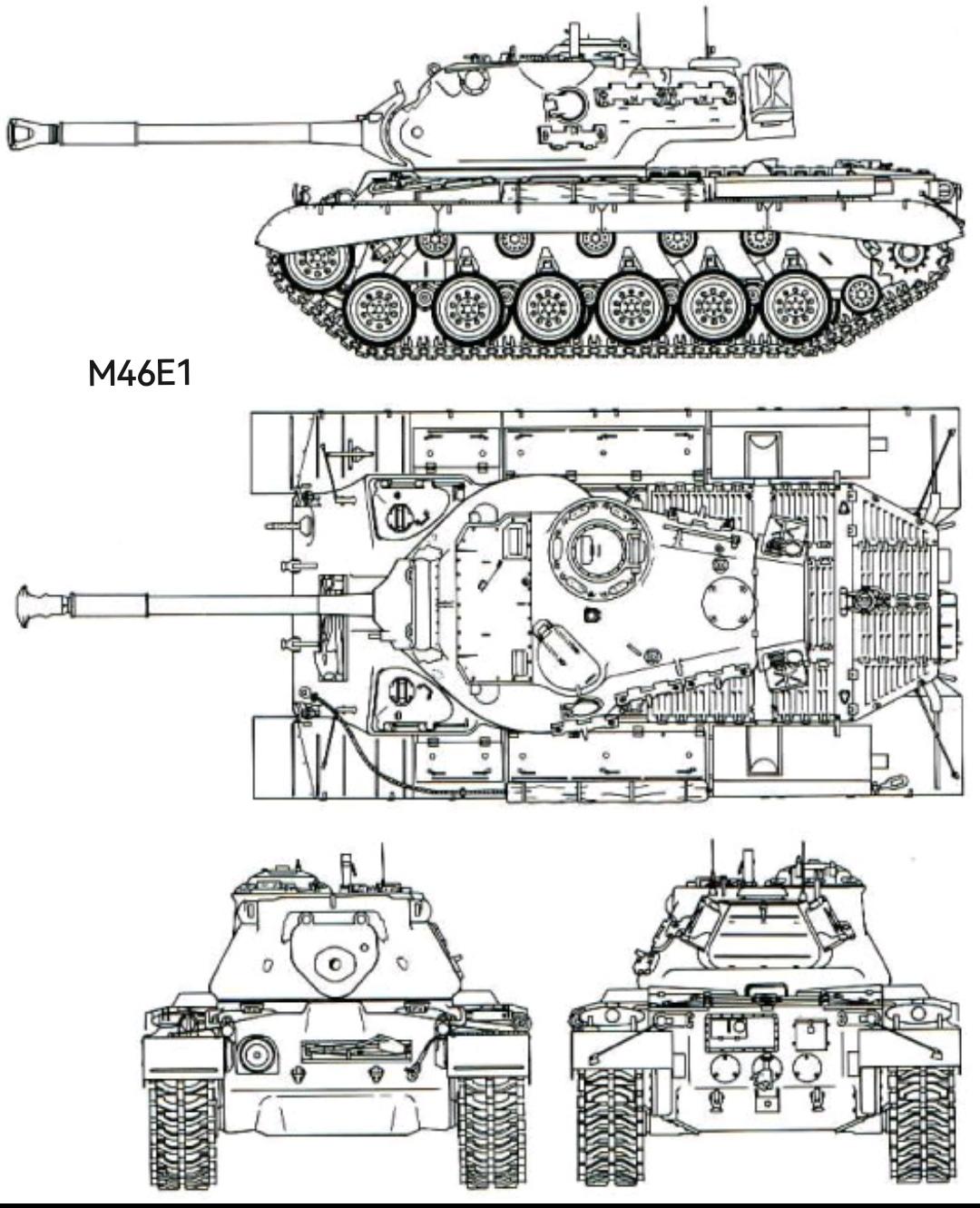 M46E1