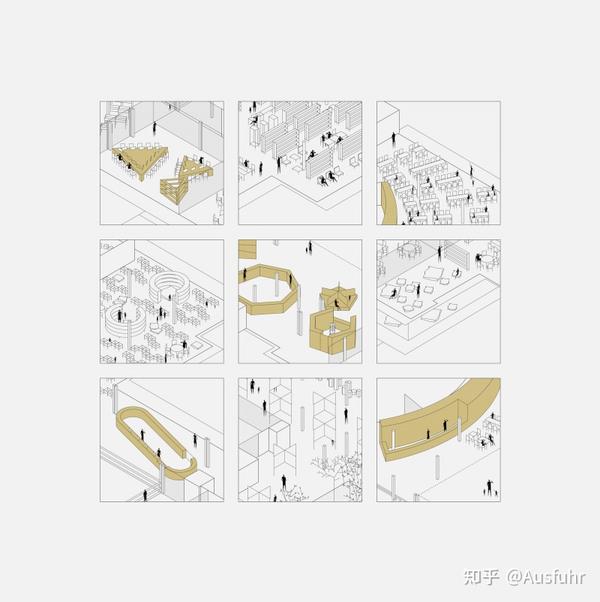 知乎 @Ausfuhr