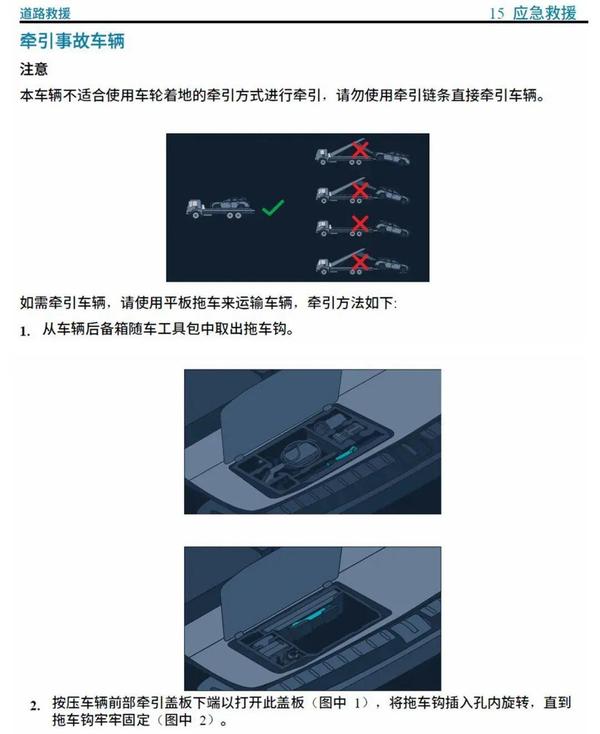 道路救援

15 应急救援

牵引事故车辆

注意

本车辆不适合使用车轮着地的牵引方式进行牵引，请勿使用牵引链条直接牵引车辆。

如需牵引车辆，请使用平板拖车来运输车辆，牵引方法如下:

1. 从车辆后备箱随车工具包中取出拖车钩。

2. 按压车辆前部牵引盖板下端以打开此盖板（图中 1），将拖车钩插入孔内旋转，直到拖车钩牢牢固定（图中 2）。