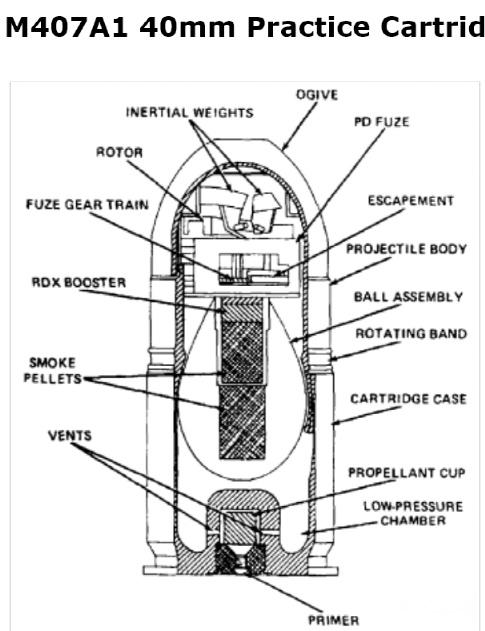 M407A1 40mm Practice Cartrid

OGIVE
INERTIAL WEIGHTS
PD FUZE
ROTOR
FUZE GEAR TRAIN
ESCAPEMENT
PROJECTILE BODY
RDX BOOSTER
BALL ASSEMBLY
ROTATING BAND
SMOKE PELLETS
CARTRIDGE CASE
VENTS
PROPELLANT CUP
LOW-PRESSURE CHAMBER
PRIMER