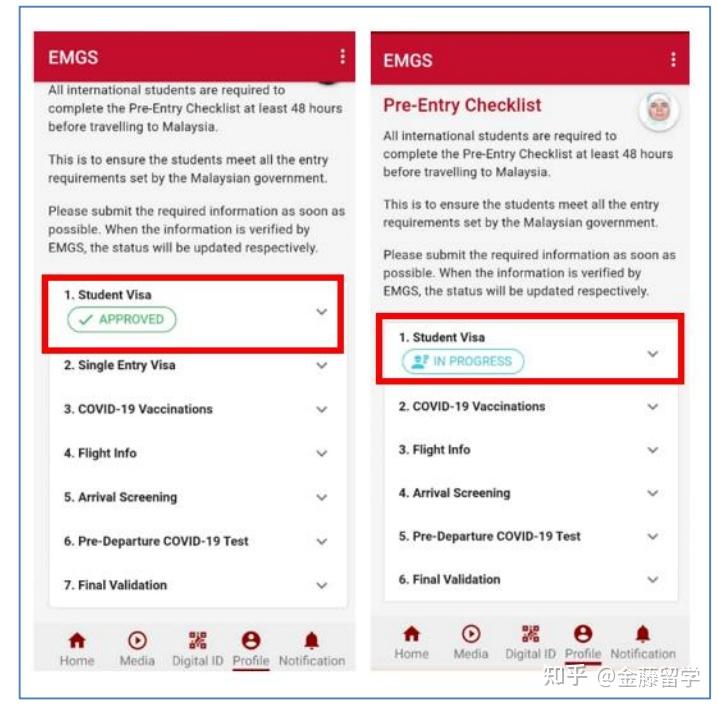 EMGS

All international students are required to complete the Pre-Entry Checklist at least 48 hours before travelling to Malaysia.

This is to ensure the students meet all the entry requirements set by the Malaysian government.

Please submit the required information as soon as possible. When the information is verified by EMGS, the status will be updated respectively.

1. Student Visa
APPROVED

2. Single Entry Visa

3. COVID-19 Vaccinations

4. Flight Info

5. Arrival Screening

6. Pre-Departure COVID-19 Test

7. Final Validation

Home Media Digital ID Profile Notification

EMGS

Pre-Entry Checklist

All international students are required to complete the Pre-Entry Checklist at least 48 hours before travelling to Malaysia.

This is to ensure the students meet all the entry requirements set by the Malaysian government.

Please submit the required information as soon as possible. When the information is verified by EMGS, the status will be updated respectively.

1. Student Visa
IN PROGRESS

2. COVID-19 Vaccinations

3. Flight Info

4. Arrival Screening

5. Pre-Departure COVID-19 Test

6. Final Validation

Home Media Digital ID Profile Notification

知乎 @金藤留学