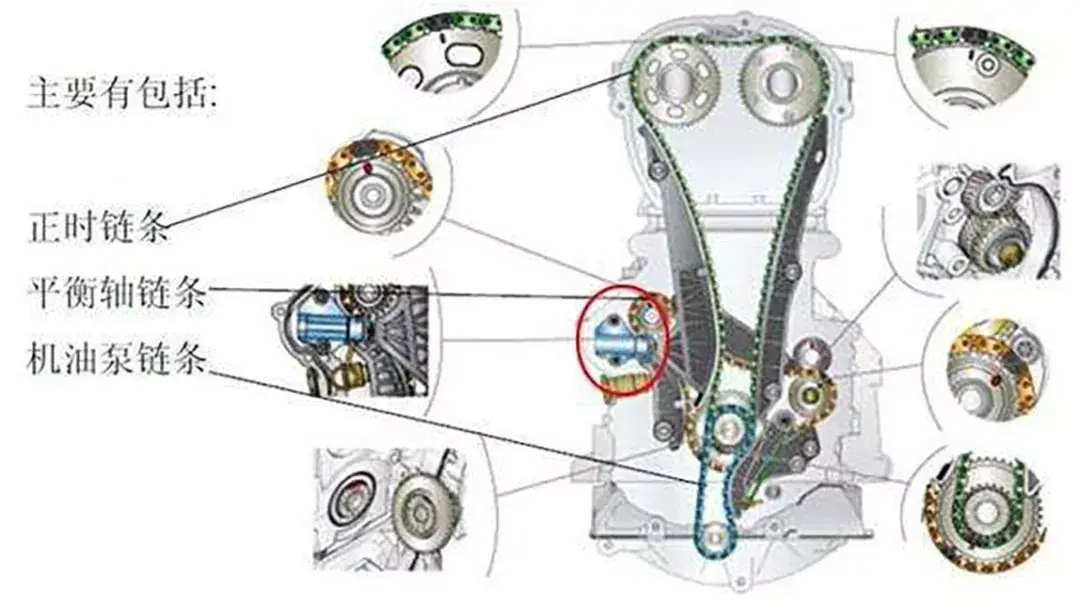 主要有包括:

正时链条

平衡轴链条

机油泵链条