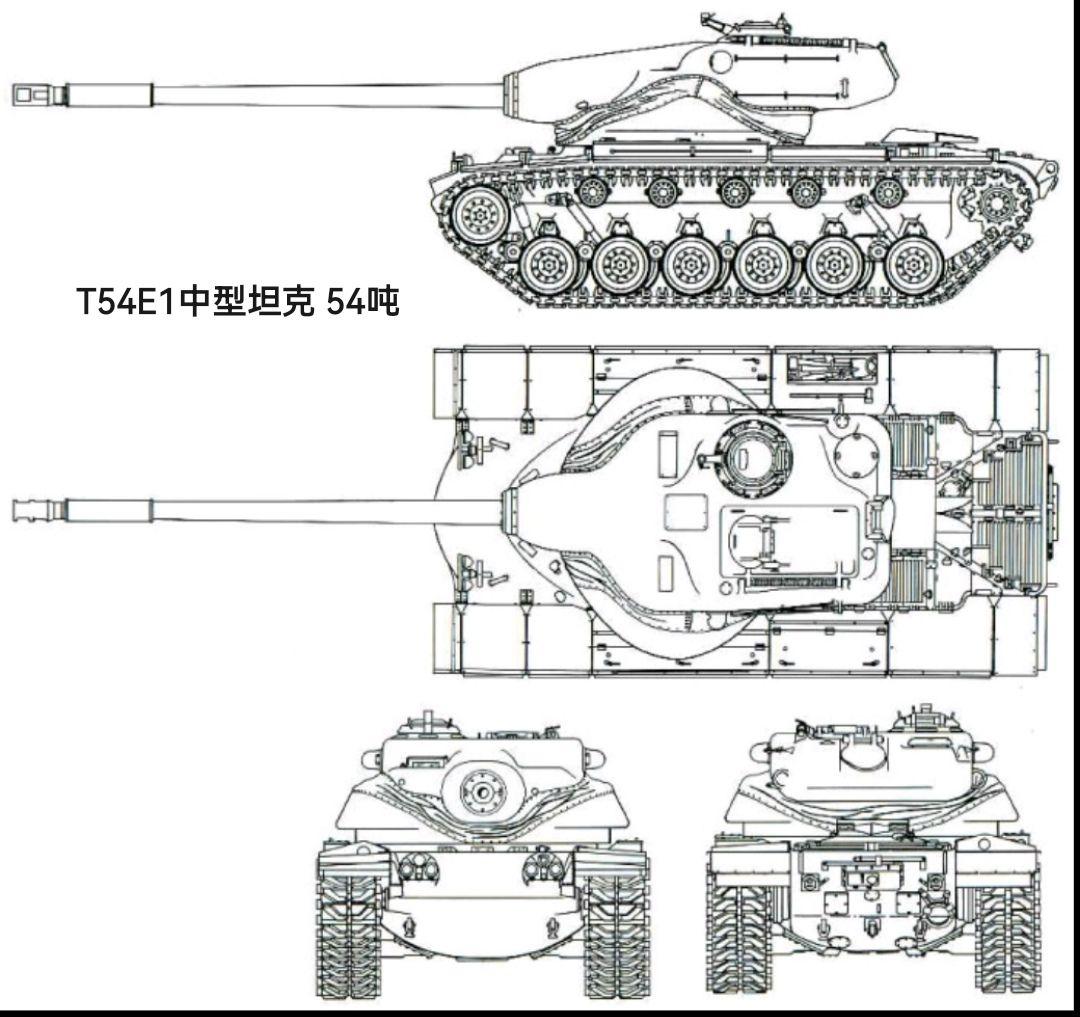 T54E1中型坦克 54吨