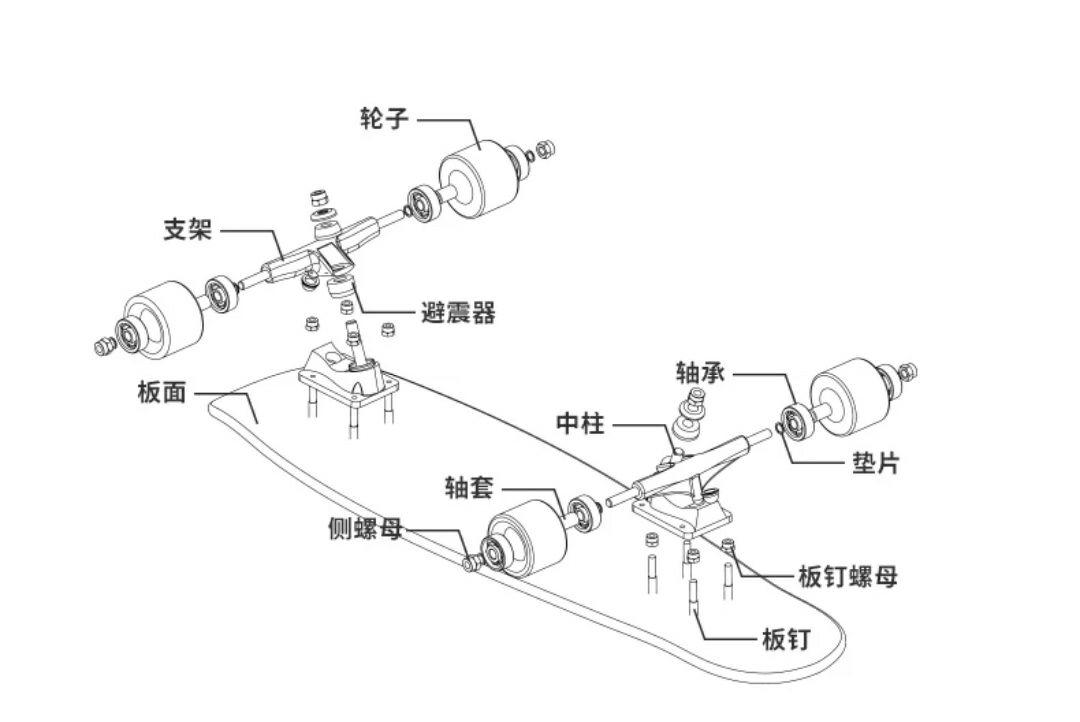 轮子
支架
避震器
板面
轴承
中柱
垫片
轴套
侧螺母
板钉螺母
板钉