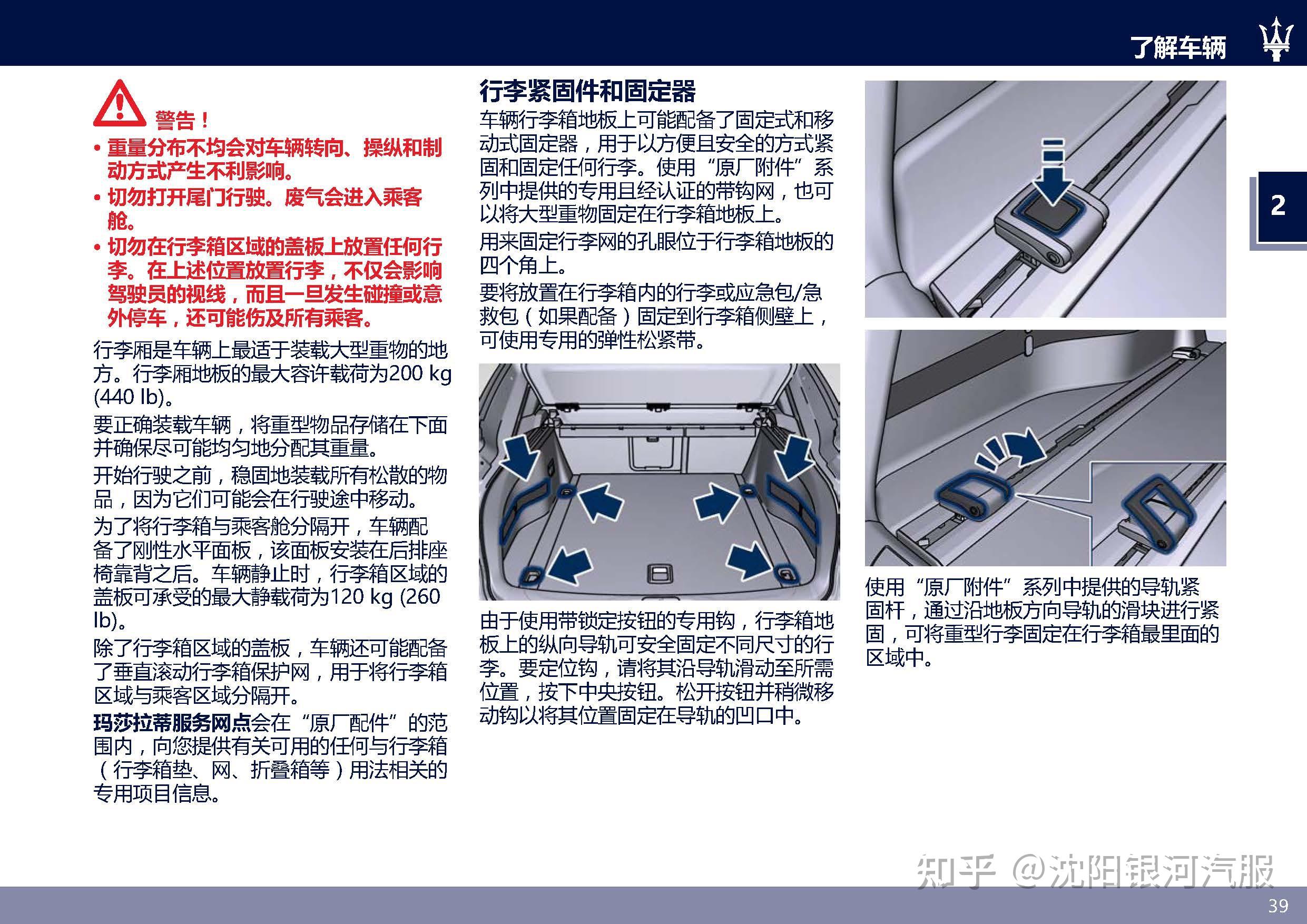 了解车辆

2

警告！

• 重量分布不均会对车辆转向、操纵和制动方式产生不利影响。

• 切勿打开尾门行驶。废气会进入乘客舱。

• 切勿在行李箱区域的盖板上放置任何行李。在上述位置放置行李，不仅会影响驾驶员的视线，而且一旦发生碰撞或意外停车，还可能伤及所有乘客。

行李厢是车辆上最适于装载大型重物的地方。行李厢地板的最大容许载荷为200 kg (440 lb)。

要正确装载车辆，将重型物品存储在下面并确保尽可能均匀地分配其重量。

开始行驶之前，稳固地装载所有松散的物品，因为它们可能会在行驶途中移动。

为了将行李箱与乘客舱分隔开，车辆配备了刚性水平面板，该面板安装在后排座椅靠背之后。车辆静止时，行李箱区域的盖板可承受的最大静载荷为120 kg (260 lb)。

除了行李箱区域的盖板，车辆还可能配备了垂直滚动行李箱保护网，用于将行李箱区域与乘客区域分隔开。

玛莎拉蒂服务网点会在“原厂配件”的范围内，向您提供有关可用的任何与行李箱（行李箱垫、网、折叠箱等）用法相关的专用项目信息。

行李紧固件和固定器

车辆行李箱地板上可能配备了固定式和移动式固定器，用于以方便且安全的方式紧固和固定任何行李。使用“原厂附件”系列中提供的专用且经认证的带钩网，也可以将大型重物固定在行李箱地板上。

用来固定行李网的孔眼位于行李箱地板的四个角上。

要将放置在行李箱内的行李或应急包/急救包（如果配备）固定到行李箱侧壁上，可使用专用的弹性松紧带。

由于使用带锁定按钮的专用钩，行李箱地板上的纵向导轨可安全固定不同尺寸的行李。要定位钩，请将其沿导轨滑动至所需位置，按下中央按钮。松开按钮并稍微移动钩以将其位置固定在导轨的凹口中。

使用“原厂附件”系列中提供的导轨紧固杆，通过沿地板方向导轨的滑块进行紧固，可将重型行李固定在行李箱最里面的区域中。

知乎 @沈阳银河汽服

39