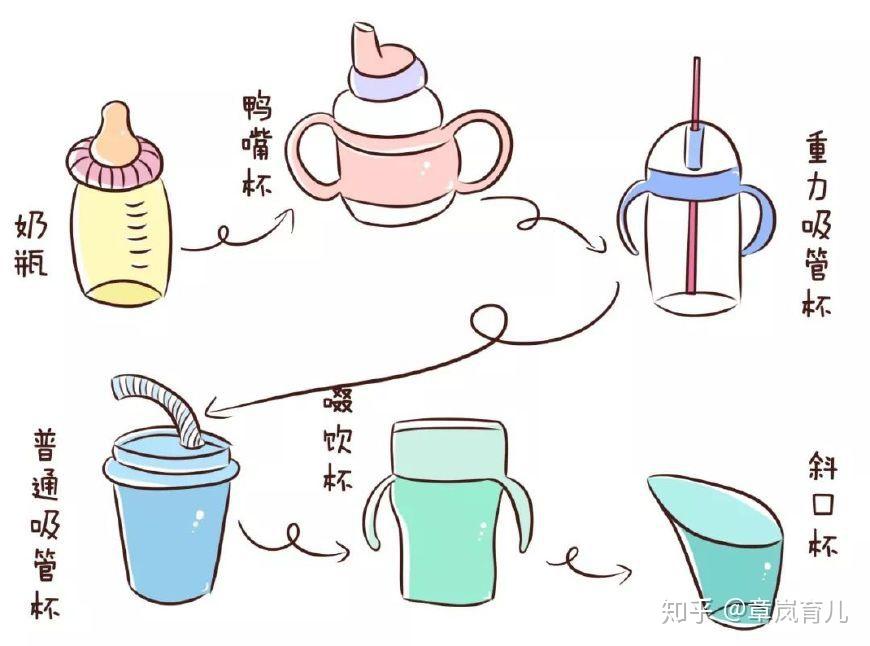 奶瓶

鸭嘴杯

重力吸管杯

普通吸管杯

啜饮杯

斜口杯

知乎 @章岚育儿