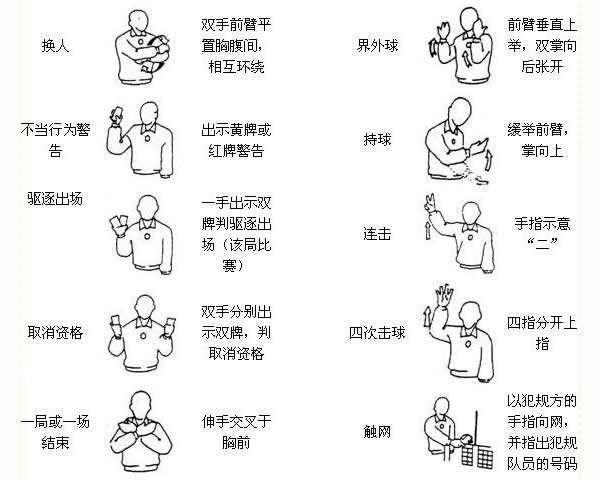 换人

双手前臂平置胸腹间，相互环绕

不当行为警告

出示黄牌或红牌警告

驱逐出场

一手出示双牌判驱逐出场（该局比赛）

取消资格

双手分别出示双牌，判取消资格

一局或一场结束

伸手交叉于胸前

界外球

前臂垂直上举，双掌向后张开

持球

缓举前臂，掌向上

连击

手指示意“二”

四次击球

四指分开上指

触网

以犯规方的手指向网，并指出犯规队员的号码