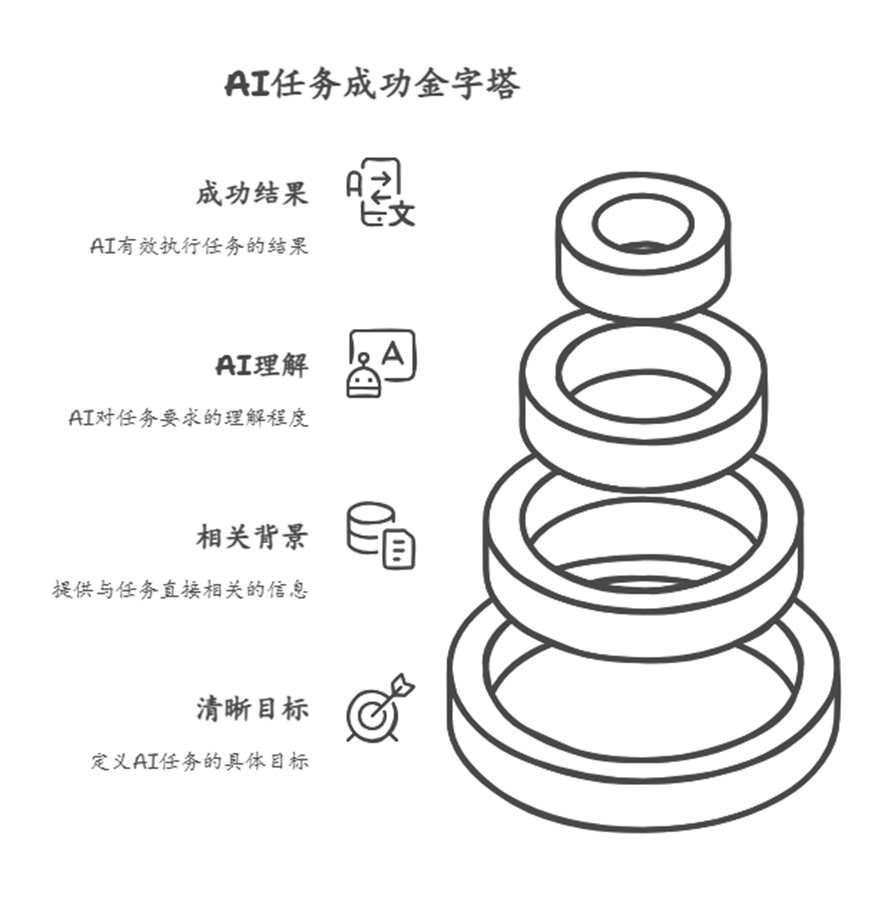 AI任务成功金字塔

成功结果

AI有效执行任务的结果

AI理解

AI对任务要求的理解程度

相关背景

提供与任务直接相关的信息

清晰目标

定义AI任务的具体目标