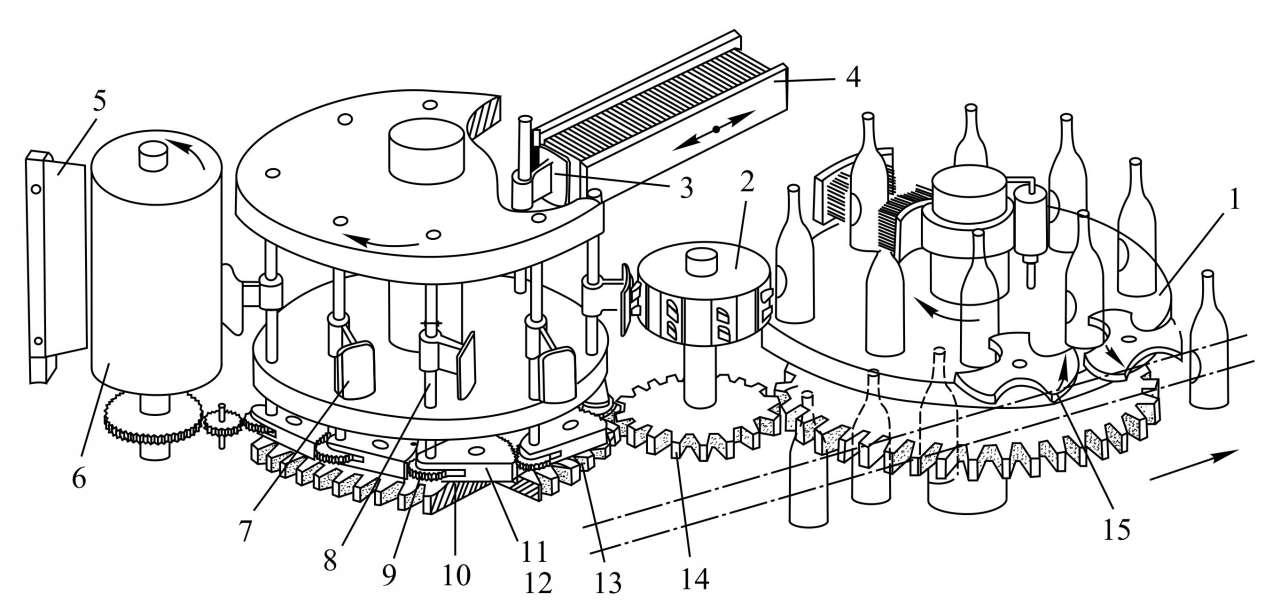 5
4
3
2
1
6
7
8
9
10
11
12
13
14
15