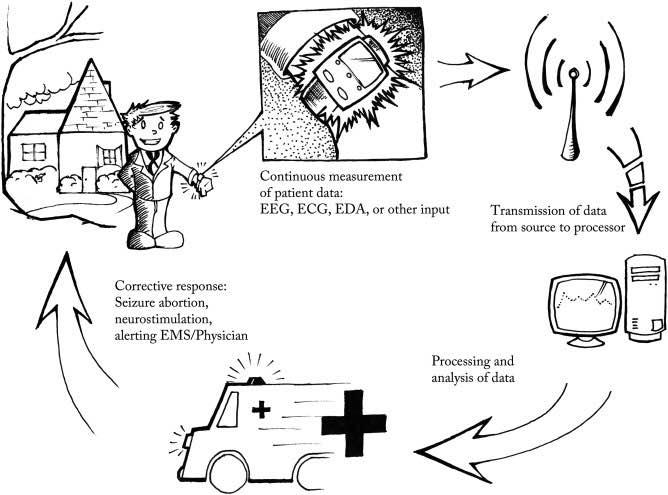 Continuous measurement of patient data: EEG, ECG, EDA, or other input

Transmission of data from source to processor

Processing and analysis of data

Corrective response: Seizure abortion, neurostimulation, alerting EMS/Physician