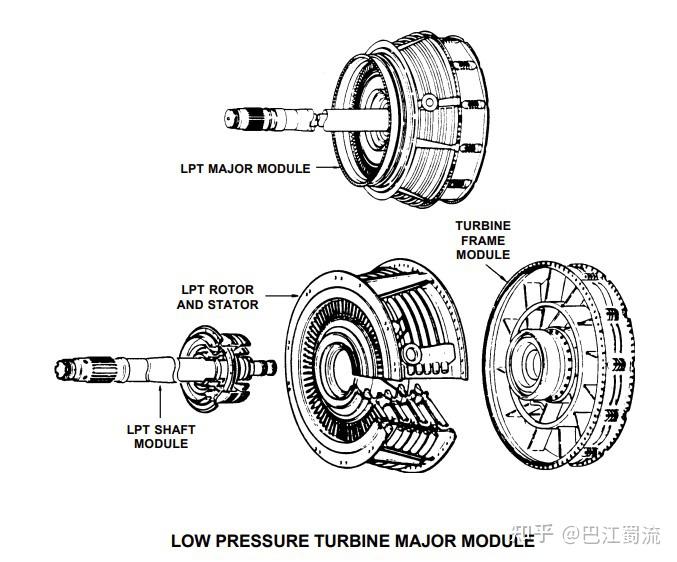 LPT MAJOR MODULE

TURBINE FRAME MODULE

LPT ROTOR AND STATOR

LPT SHAFT MODULE

LOW PRESSURE TURBINE MAJOR MODULE

知乎 @巴江蜀流