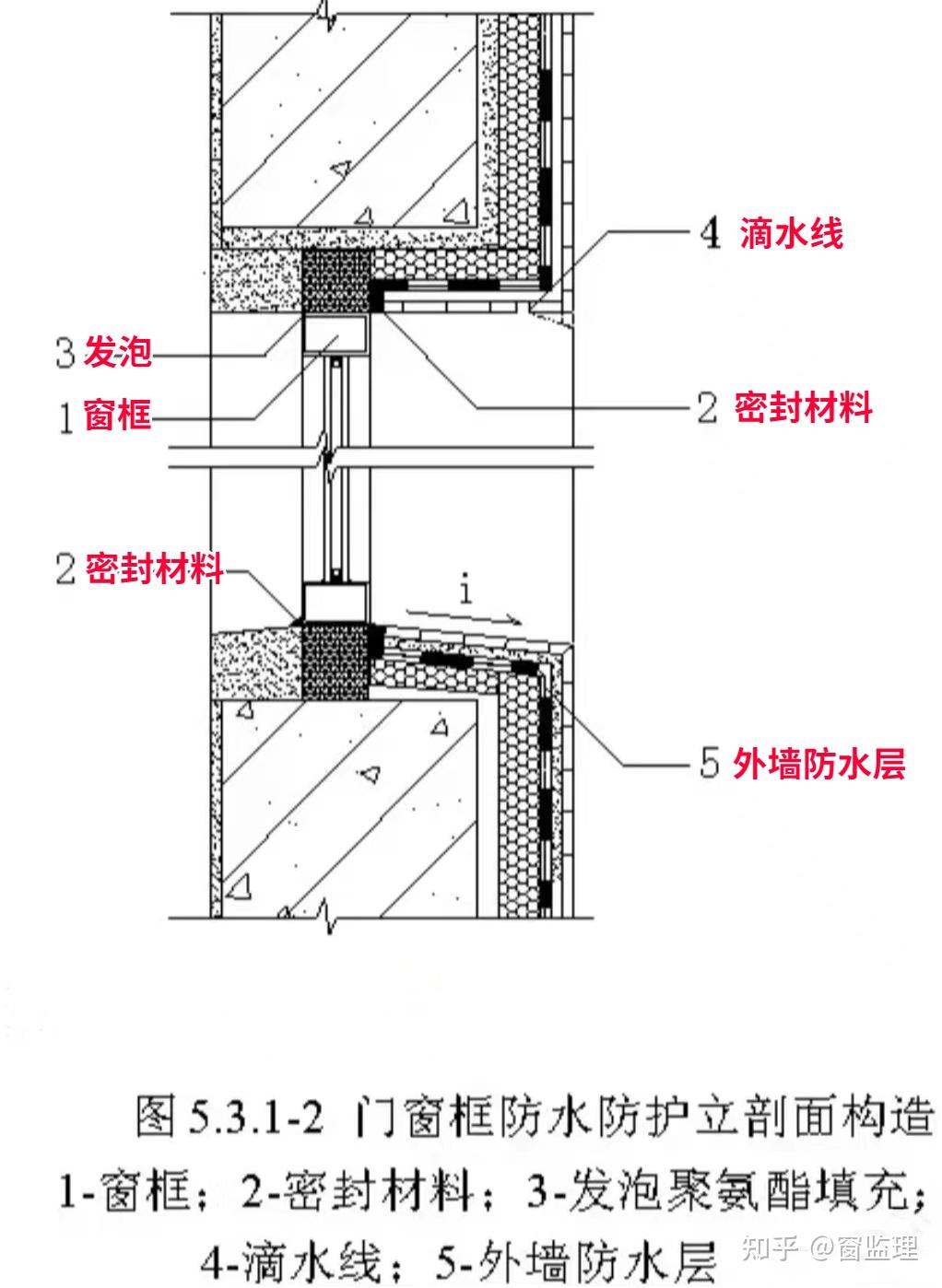 4 滴水线

3 发泡

1 窗框

2 密封材料

2 密封材料

i

5 外墙防水层

图 5.3.1-2 门窗框防水防护立剖面构造

1-窗框；2-密封材料；3-发泡聚氨酯填充；

4-滴水线；5-外墙防水层

知乎 @窗监理