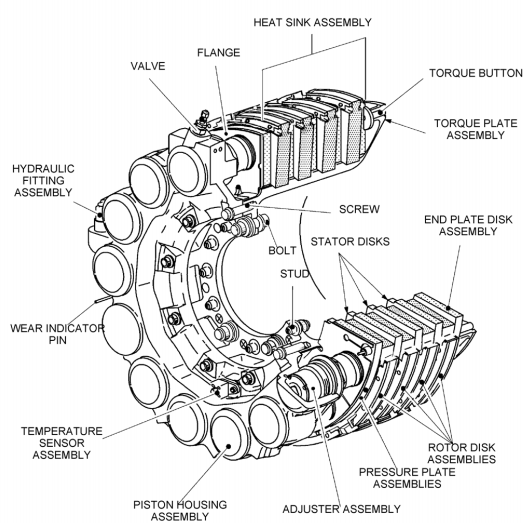 HEAT SINK ASSEMBLY

FLANGE

VALVE

TORQUE BUTTON

TORQUE PLATE ASSEMBLY

HYDRAULIC FITTING ASSEMBLY

SCREW

END PLATE DISK ASSEMBLY

STATOR DISKS

BOLT

STUD

WEAR INDICATOR PIN

TEMPERATURE SENSOR ASSEMBLY

ROTOR DISK ASSEMBLIES

PRESSURE PLATE ASSEMBLIES

PISTON HOUSING ASSEMBLY

ADJUSTER ASSEMBLY