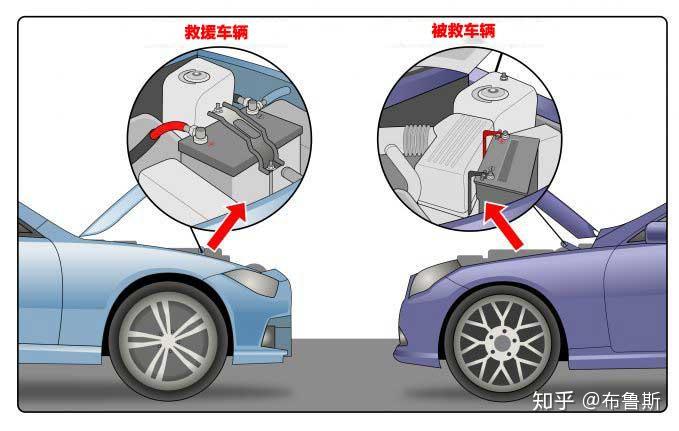 救援车辆

被救车辆

知乎 @布鲁斯