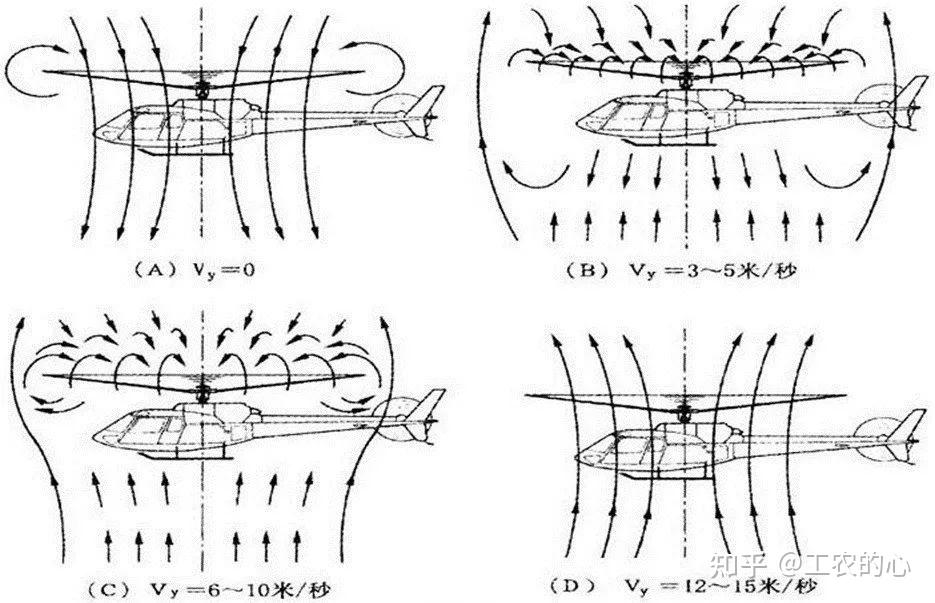 (A) $V_y=0$

(B) $V_y=3\sim5$米/秒

(C) $V_y=6\sim10$米/秒

(D) $V_y=12\sim15$米/秒

知乎 @工农的心