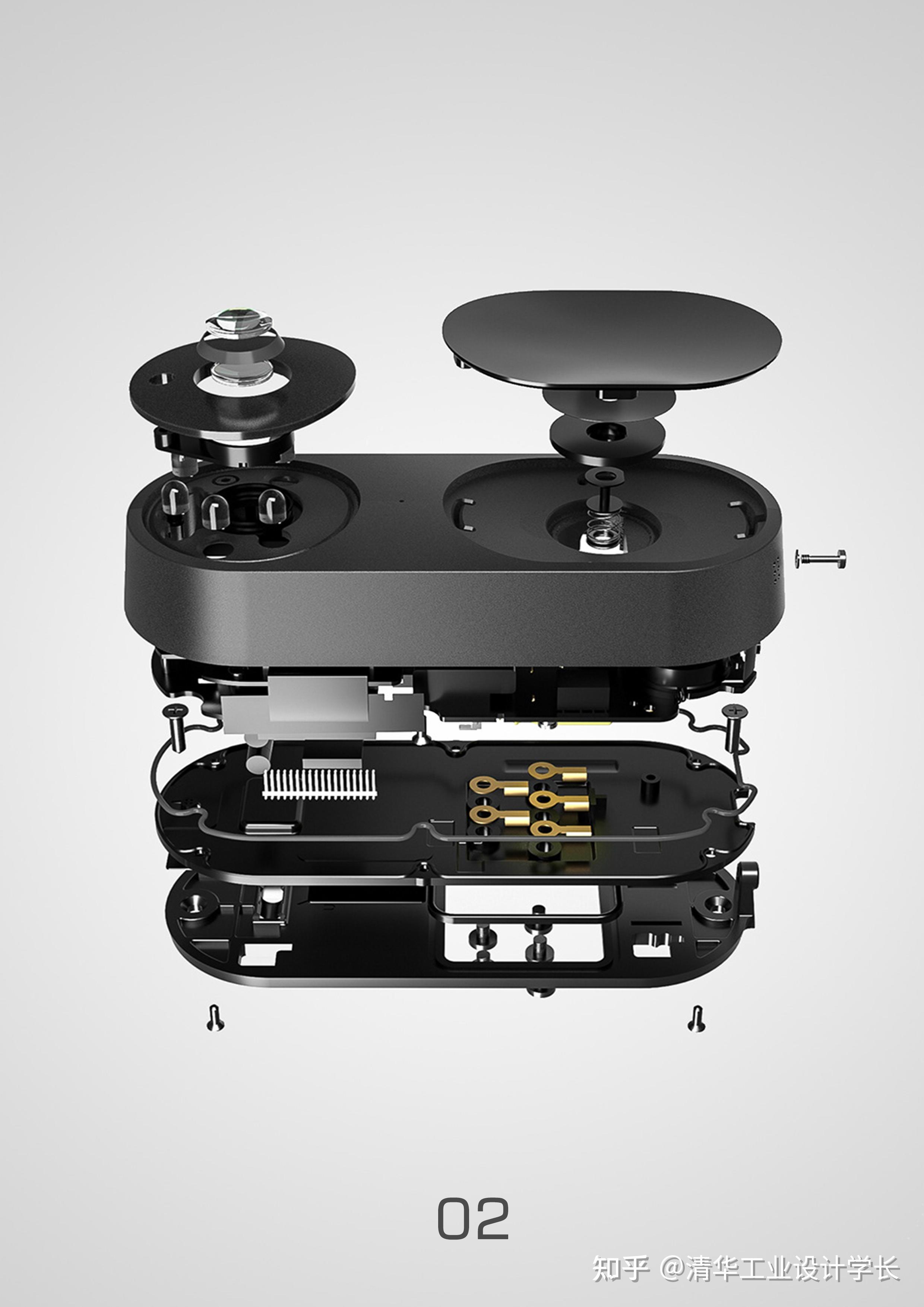 02

知乎 @清华工业设计学长