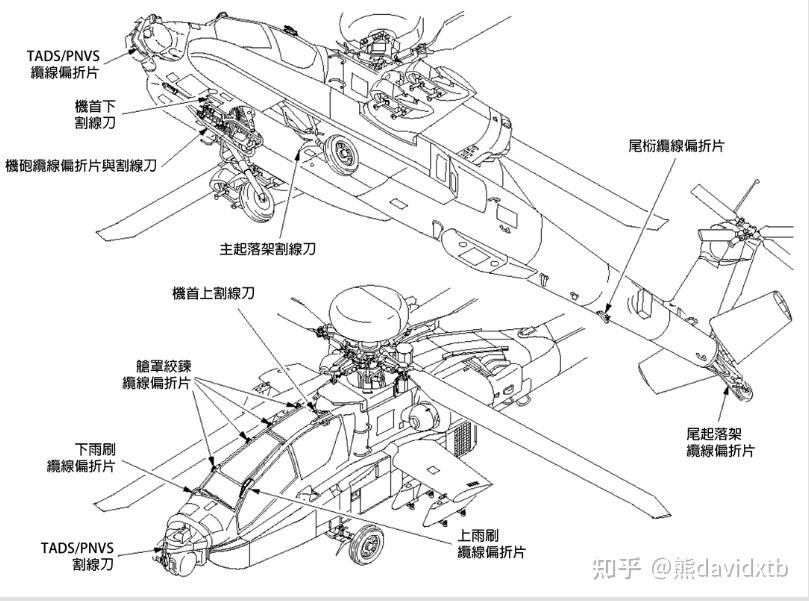 TADS/PNVS
纜線偏折片

機首下
割線刀

機砲纜線偏折片與割線刀

主起落架割線刀

尾桁纜線偏折片

機首上割線刀

艙罩絞鍊
纜線偏折片

下雨刷
纜線偏折片

TADS/PNVS
割線刀

上雨刷
纜線偏折片

尾起落架
纜線偏折片

知乎 @熊davidxtb