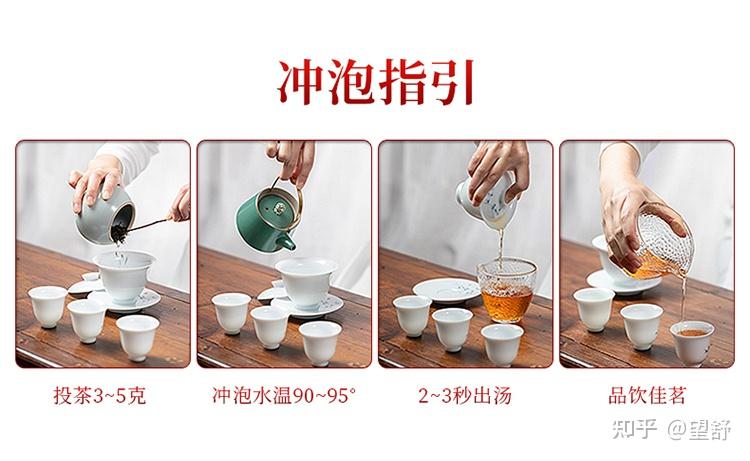 冲泡指引

投茶3~5克

冲泡水温90~95°

2~3秒出汤

品饮佳茗

知乎 @望舒