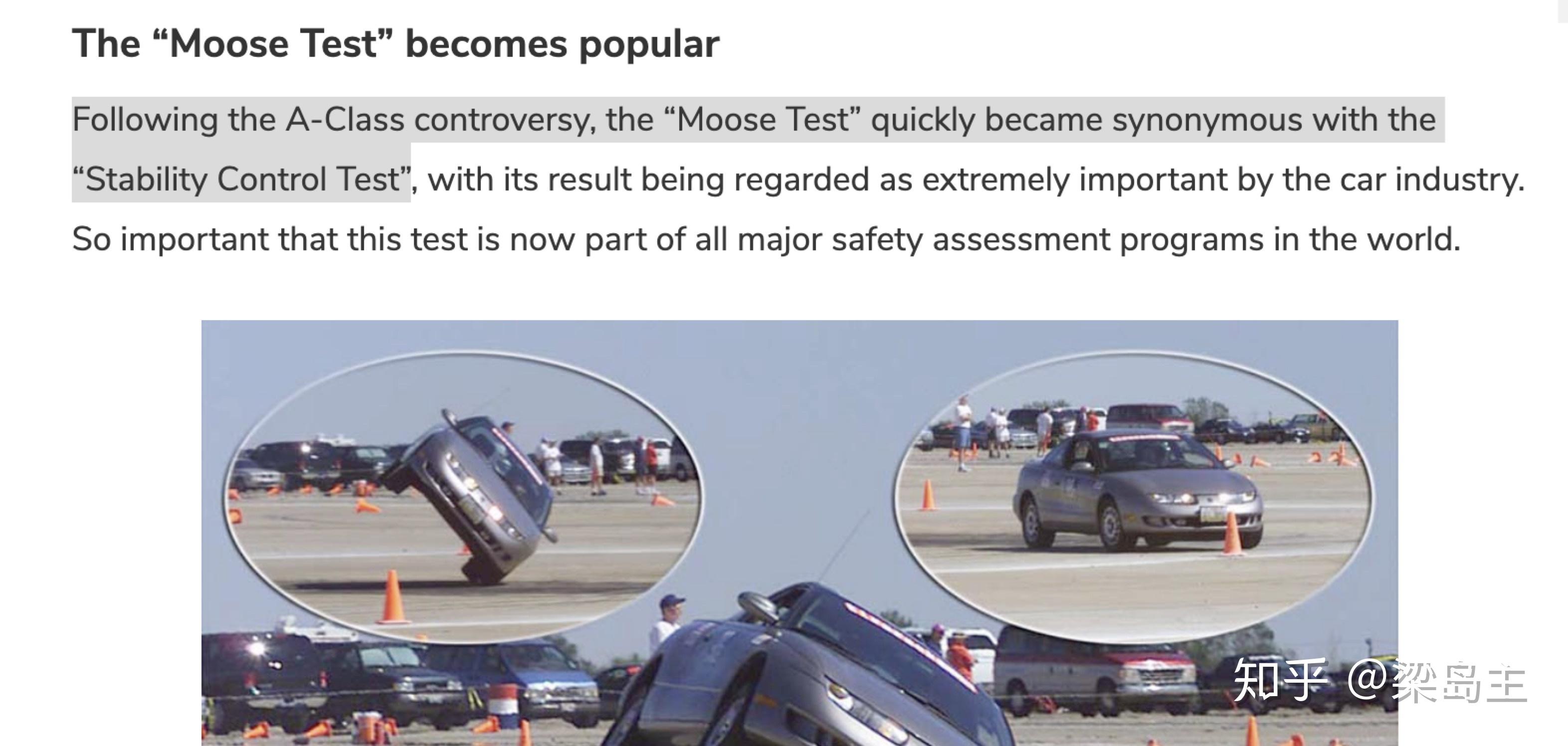 The “Moose Test” becomes popular

Following the A-Class controversy, the “Moose Test” quickly became synonymous with the “Stability Control Test”, with its result being regarded as extremely important by the car industry. So important that this test is now part of all major safety assessment programs in the world.

知乎 @梁岛主