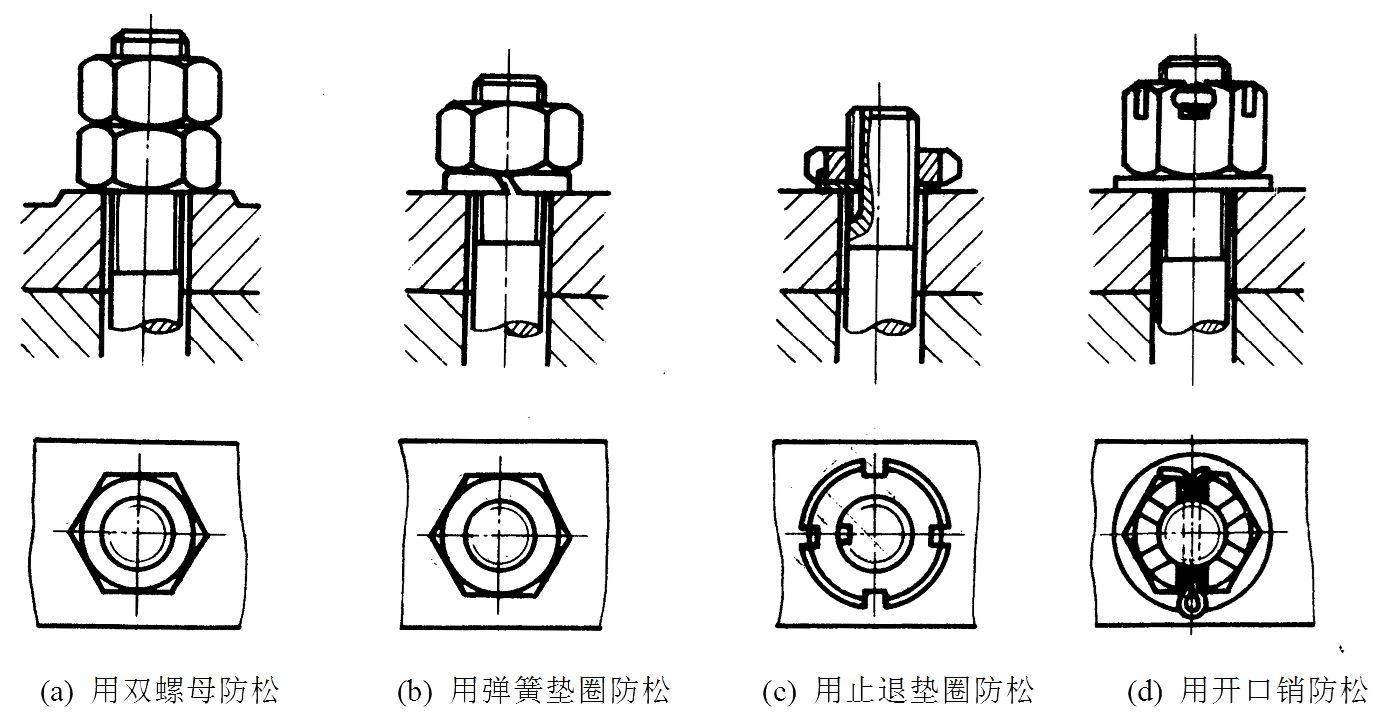 (a) 用双螺母防松

(b) 用弹簧垫圈防松

(c) 用止退垫圈防松

(d) 用开口销防松