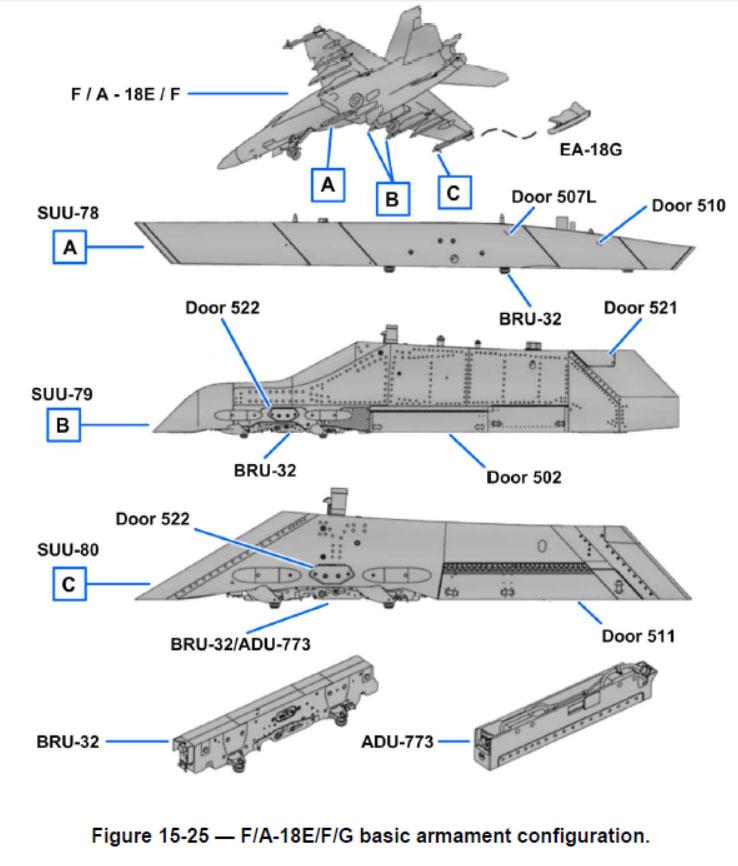 F / A - 18E / F

EA-18G

A

B

C

SUU-78

A

Door 507L

Door 510

BRU-32

Door 522

Door 521

SUU-79

B

BRU-32

Door 502

Door 522

SUU-80

C

BRU-32/ADU-773

Door 511

BRU-32

ADU-773

Figure 15-25 — F/A-18E/F/G basic armament configuration.