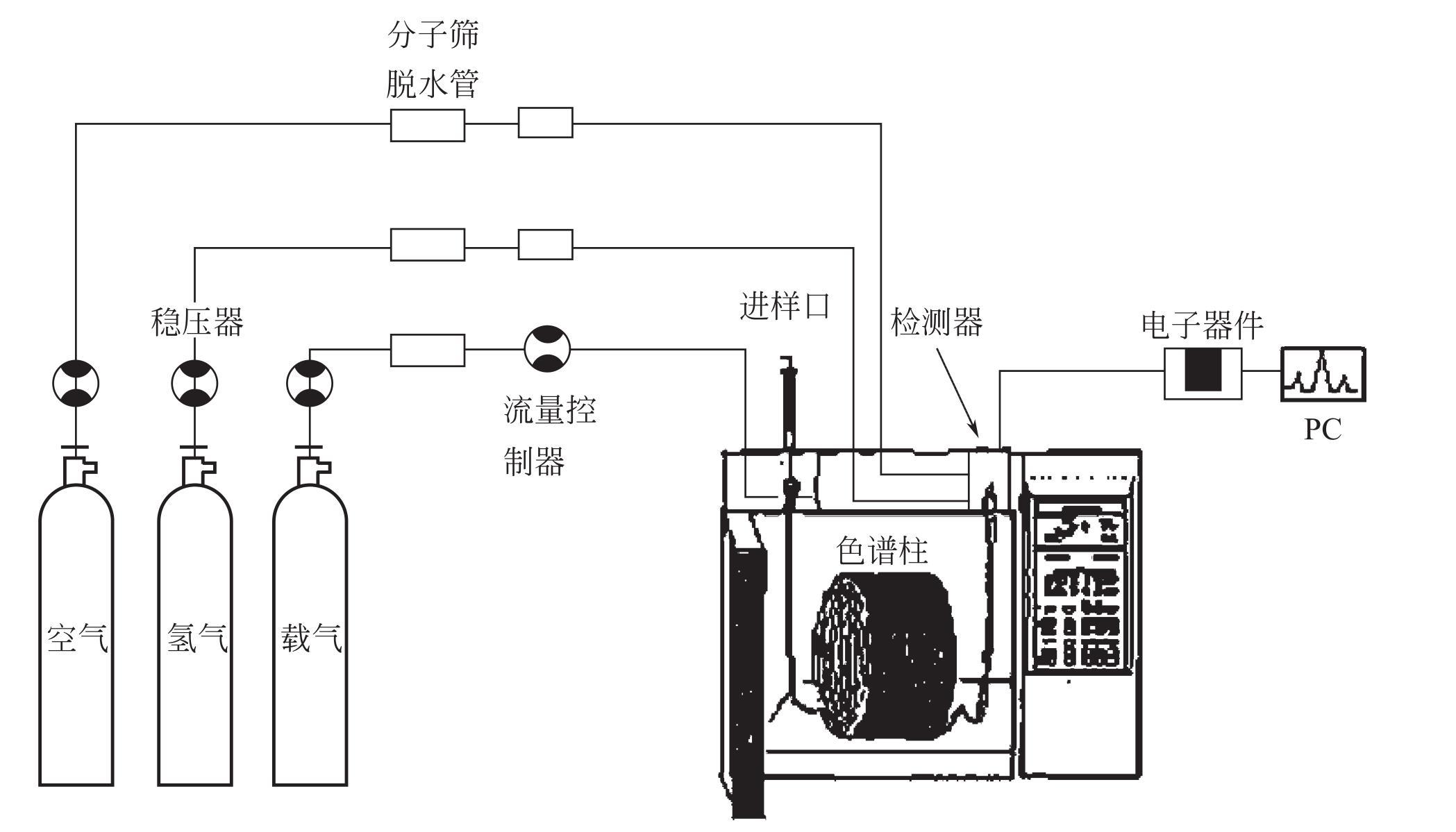 分子筛
脱水管

稳压器

进样口

检测器

电子器件

流量控
制器

PC

色谱柱

空气

氢气

载气