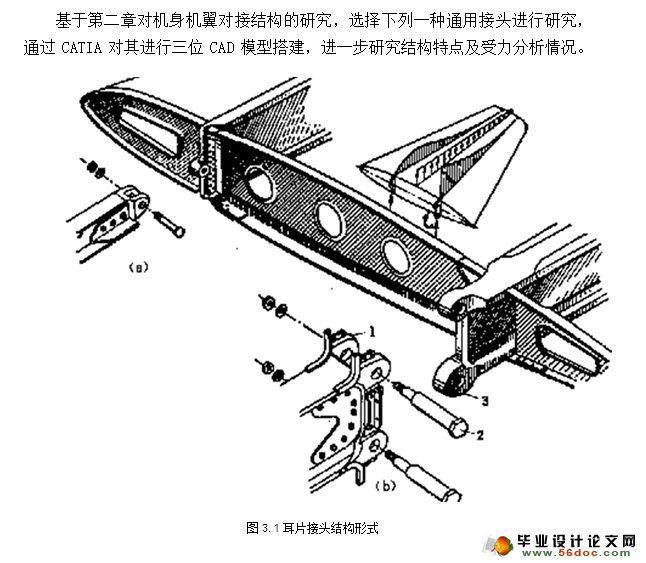 基于第二章对机身机翼对接结构的研究，选择下列一种通用接头进行研究，通过 CATIA 对其进行三位 CAD 模型搭建，进一步研究结构特点及受力分析情况。

(a)

1

3

2

(b)

图 3.1 耳片接头结构形式

毕业设计论文网
www.56doc.com