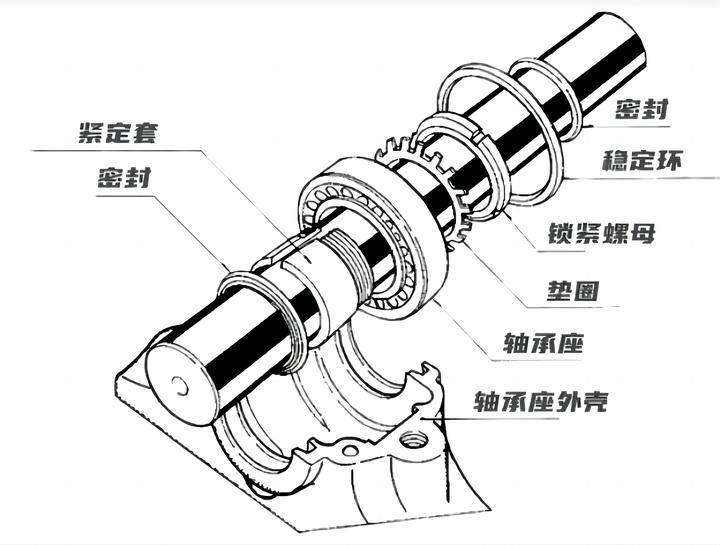 紧定套
密封
密封
稳定环
锁紧螺母
垫圈
轴承座
轴承座外壳