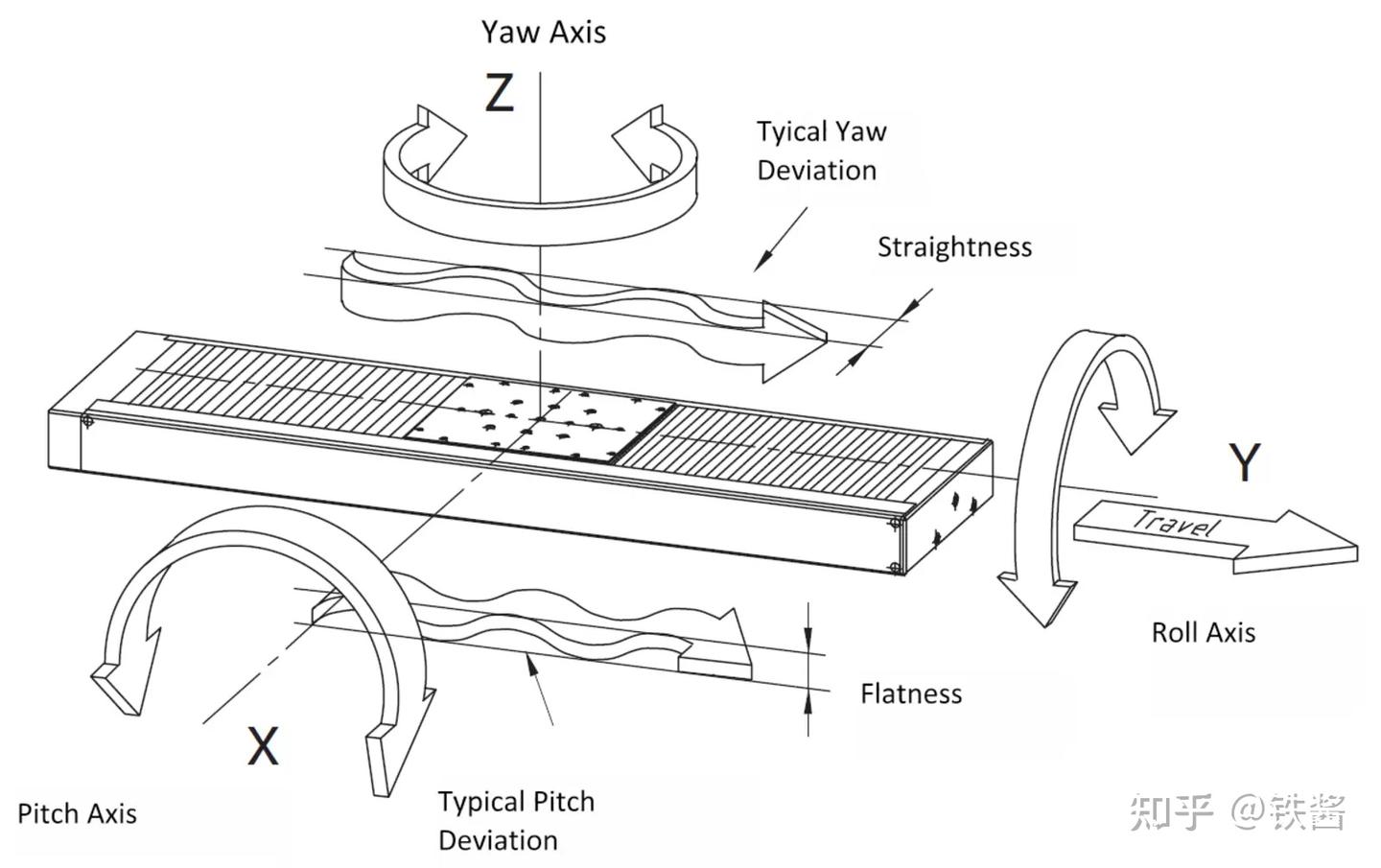 Yaw Axis

Z

Tyical Yaw Deviation

Straightness

Y

Travel

Roll Axis

Flatness

X

Pitch Axis

Typical Pitch Deviation

知乎 @铁酱