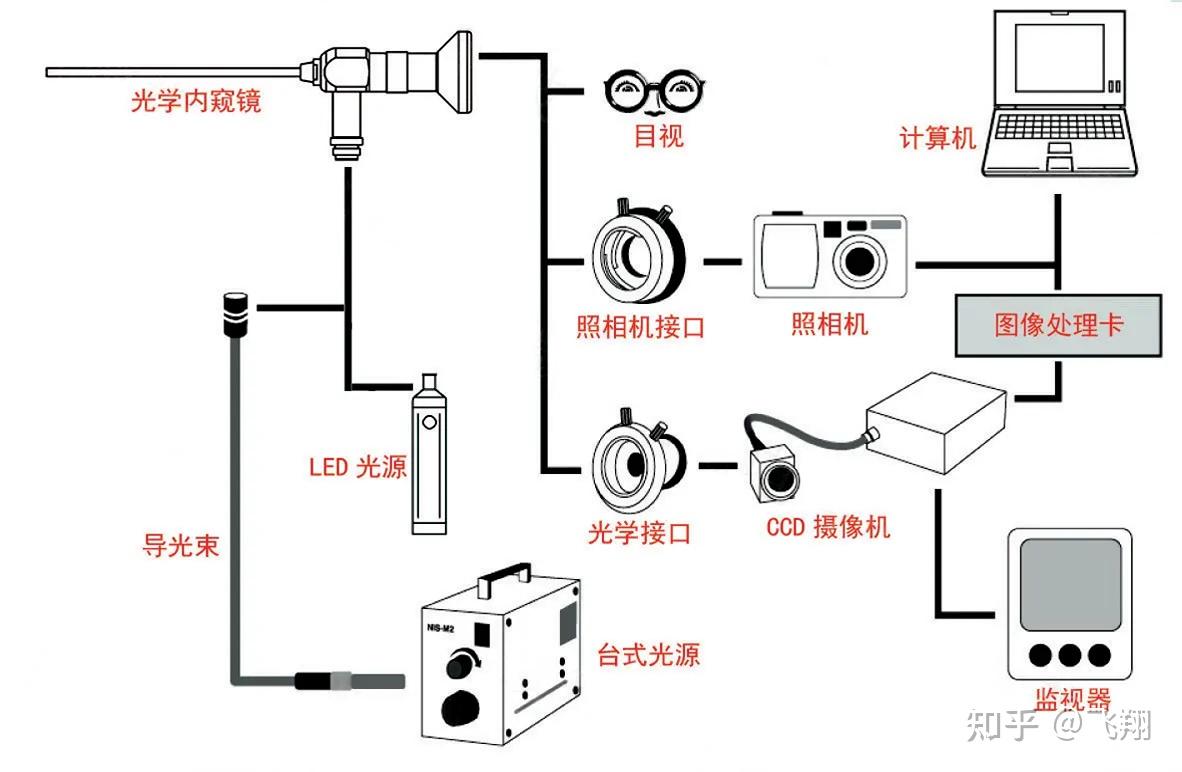 光学内窥镜

目视

计算机

照相机接口

照相机

图像处理卡

LED 光源

光学接口

CCD 摄像机

导光束

NIS-M2

台式光源

监视器

知乎 @飞翔