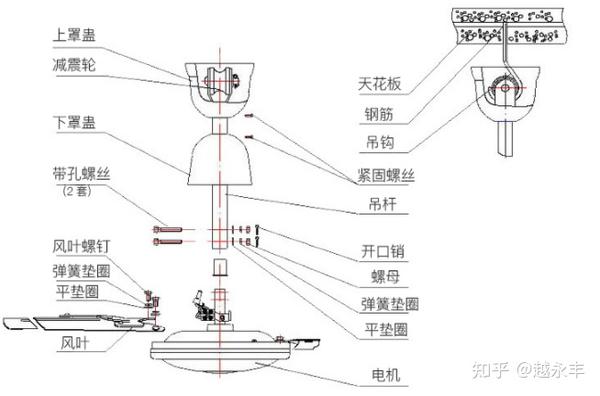 上罩盅
减震轮
下罩盅
带孔螺丝
（2套）
风叶螺钉
弹簧垫圈
平垫圈
风叶

天花板
钢筋
吊钩
紧固螺丝
吊杆
开口销
螺母
弹簧垫圈
平垫圈
电机

知乎 @越永丰