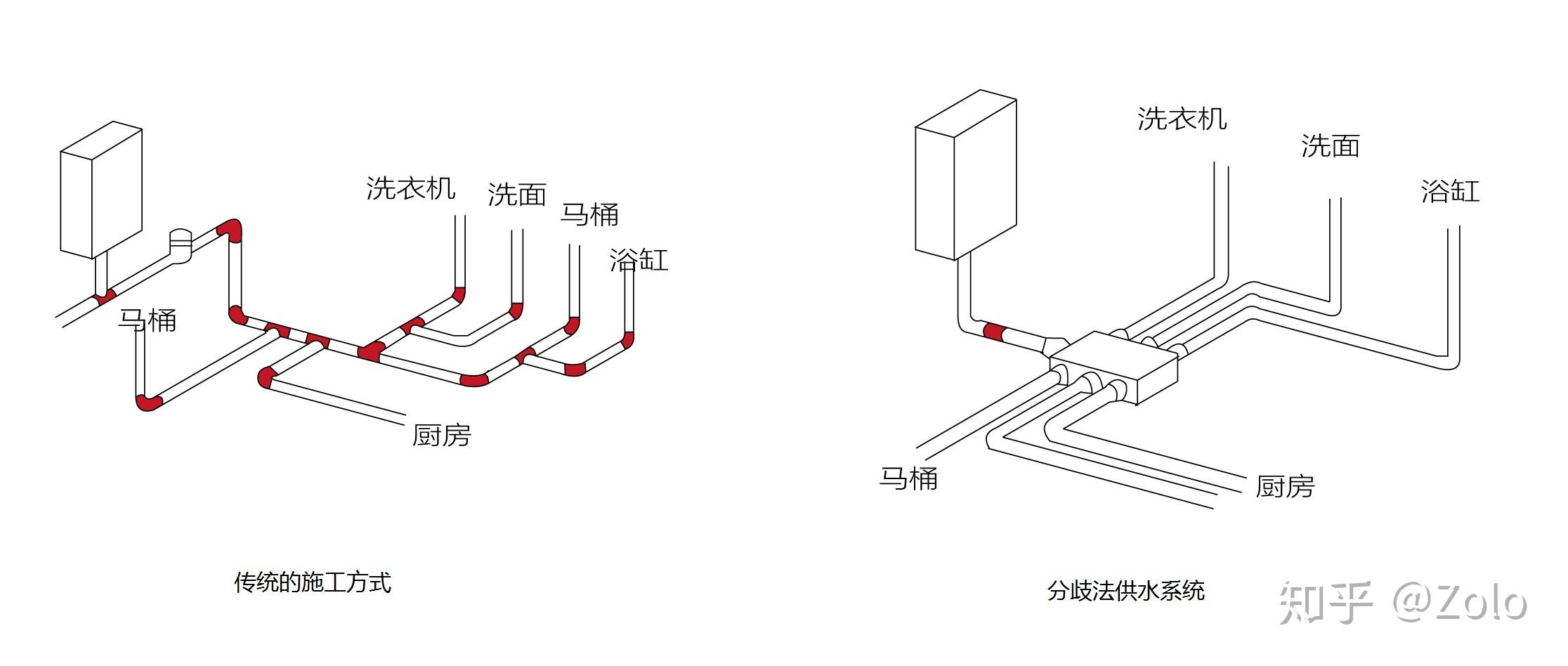 洗衣机
洗面
马桶
浴缸
马桶
厨房

传统的施工方式

洗衣机
洗面
浴缸
马桶
厨房

分歧法供水系统

知乎 @Zolo