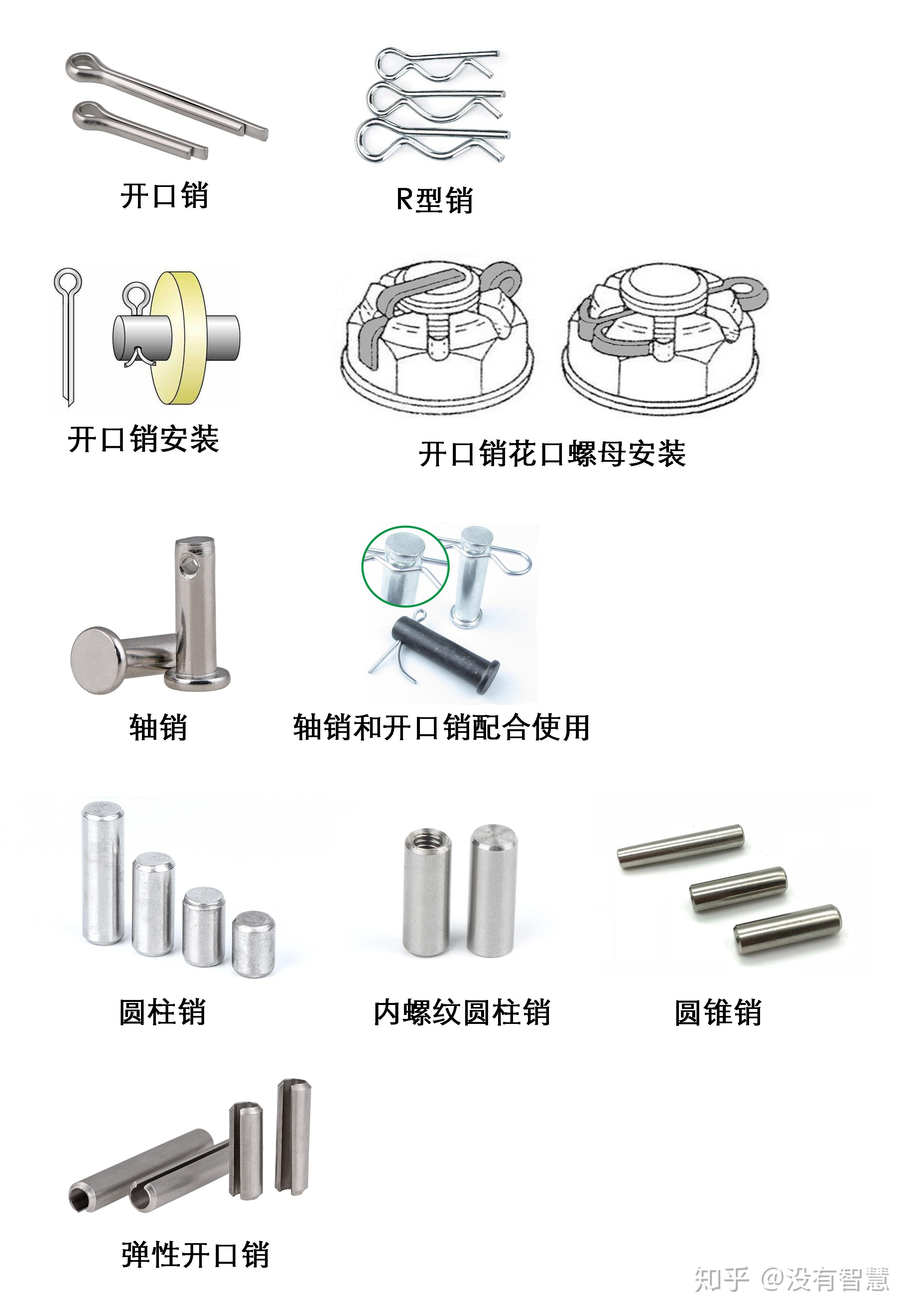 开口销

R型销

开口销安装

开口销花口螺母安装

轴销

轴销和开口销配合使用

圆柱销

内螺纹圆柱销

圆锥销

弹性开口销

知乎 @没有智慧