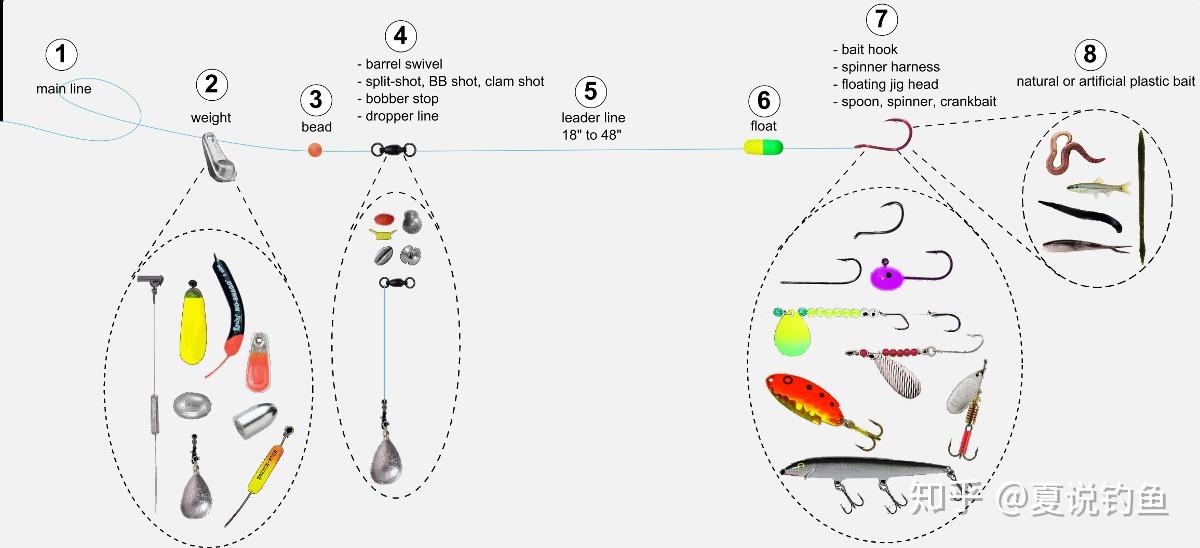 1
main line

2
weight

3
bead

4
- barrel swivel
- split-shot, BB shot, clam shot
- bobber stop
- dropper line

5
leader line
18" to 48"

6
float

7
- bait hook
- spinner harness
- floating jig head
- spoon, spinner, crankbait

8
natural or artificial plastic bait

知乎 @夏说钓鱼