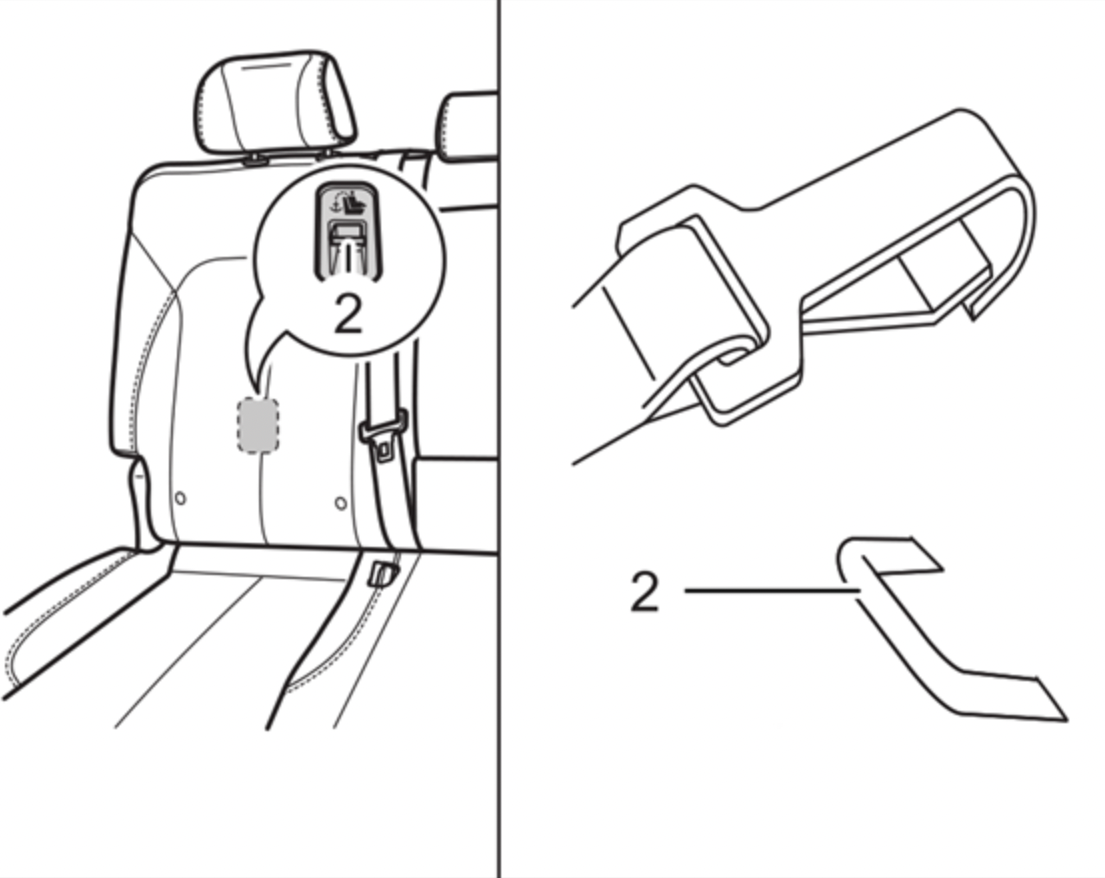 2

2