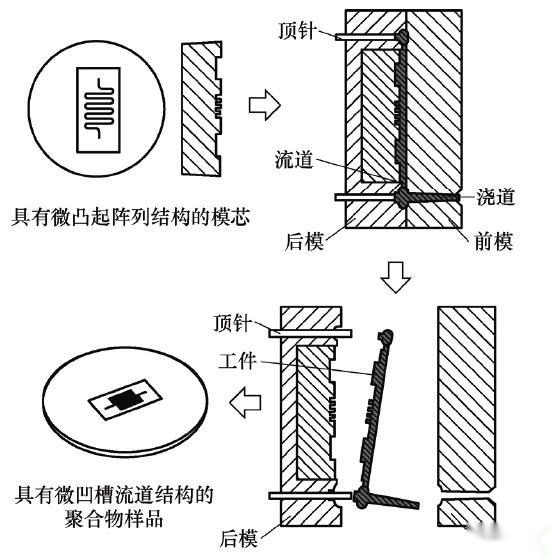 顶针

流道

浇道

具有微凸起阵列结构的模芯

后模

前模

顶针

工件

具有微凹槽流道结构的聚合物样品

后模