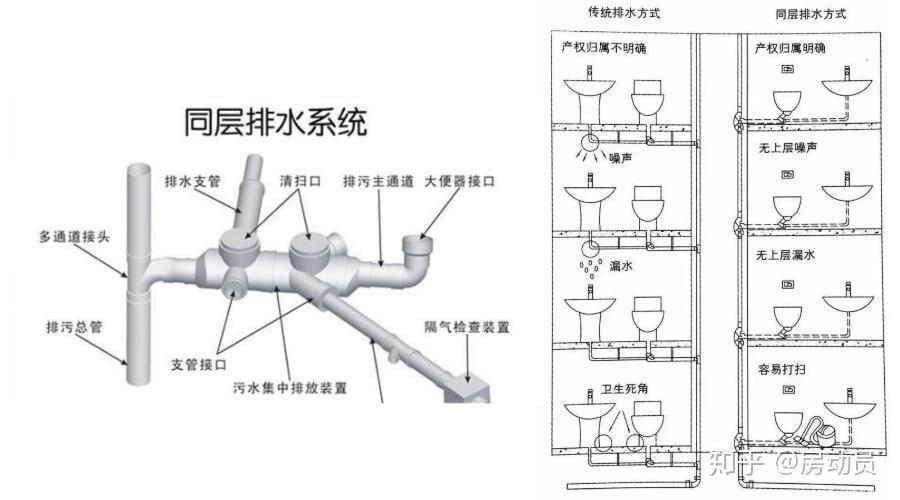 同层排水系统

排水支管
清扫口
排污主通道
大便器接口
多通道接头
排污总管
支管接口
污水集中排放装置
隔气检查装置

传统排水方式
产权归属不明确
噪声
漏水
卫生死角

同层排水方式
产权归属明确
无上层噪声
无上层漏水
容易打扫

知乎 @房动员