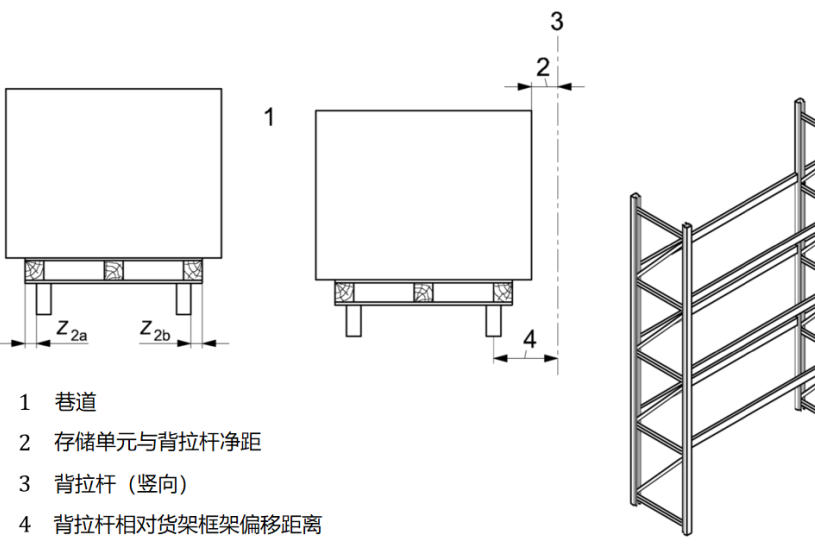 3

2

1

$Z_{2a}$ $Z_{2b}$

4

1 巷道

2 存储单元与背拉杆净距

3 背拉杆（竖向）

4 背拉杆相对货架框架偏移距离