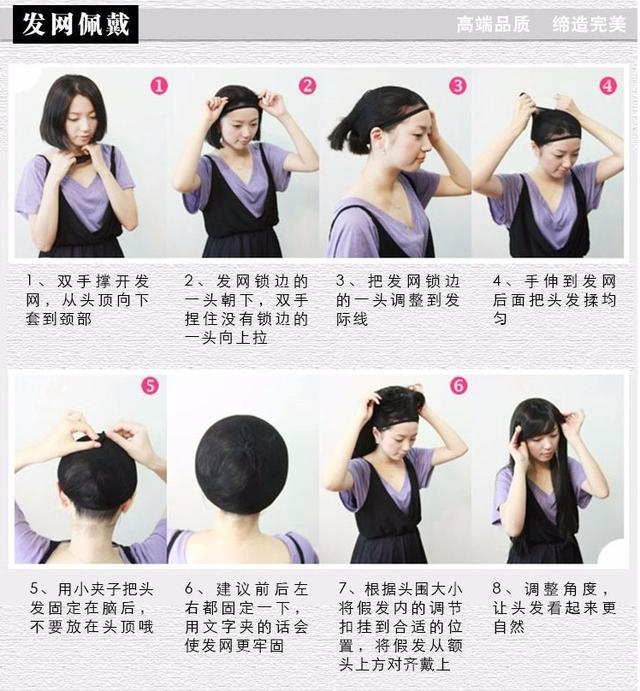 发网佩戴

高端品质 缔造完美

1

2

3

4

1、双手撑开发网，从头顶向下套到颈部

2、发网锁边的一头朝下，双手捏住没有锁边的一头向上拉

3、把发网锁边的一头调整到发际线

4、手伸到发网后面把头发揉均匀

5

6

5、用小夹子把头发固定在脑后，不要放在头顶哦

6、建议前后左右都固定一下，用文字夹的话会使发网更牢固

7、根据头围大小将假发内的调节扣挂到合适的位置，将假发从额头上方对齐戴上

8、调整角度，让头发看起来更自然