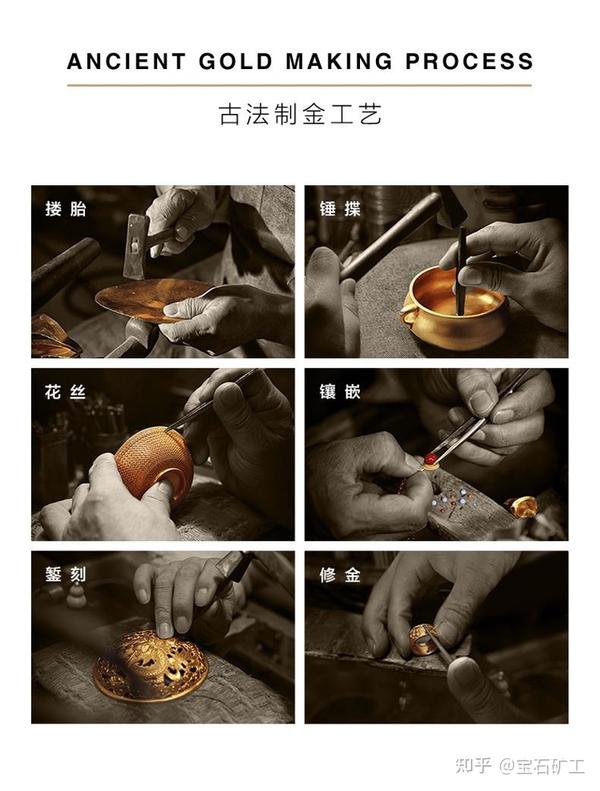 ANCIENT GOLD MAKING PROCESS

古法制金工艺

搂胎

锤揲

花丝

镶嵌

錾刻

修金

知乎 @宝石矿工